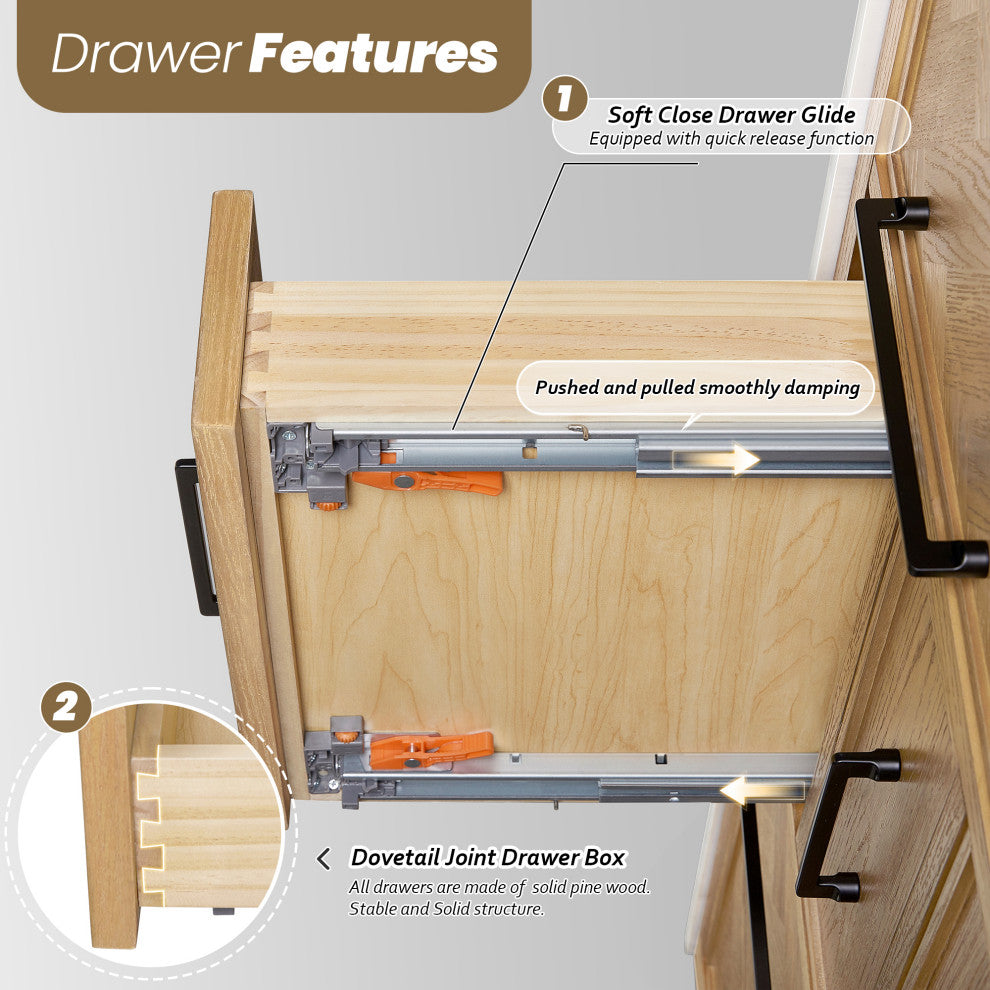 Drawer Features

1
Soft Close Drawer Glide
Equipped with quick release function

Pushed and pulled smoothly damping

2

Dovetail Joint Drawer Box
All drawers are made of solid pine wood.
Stable and Solid structure.