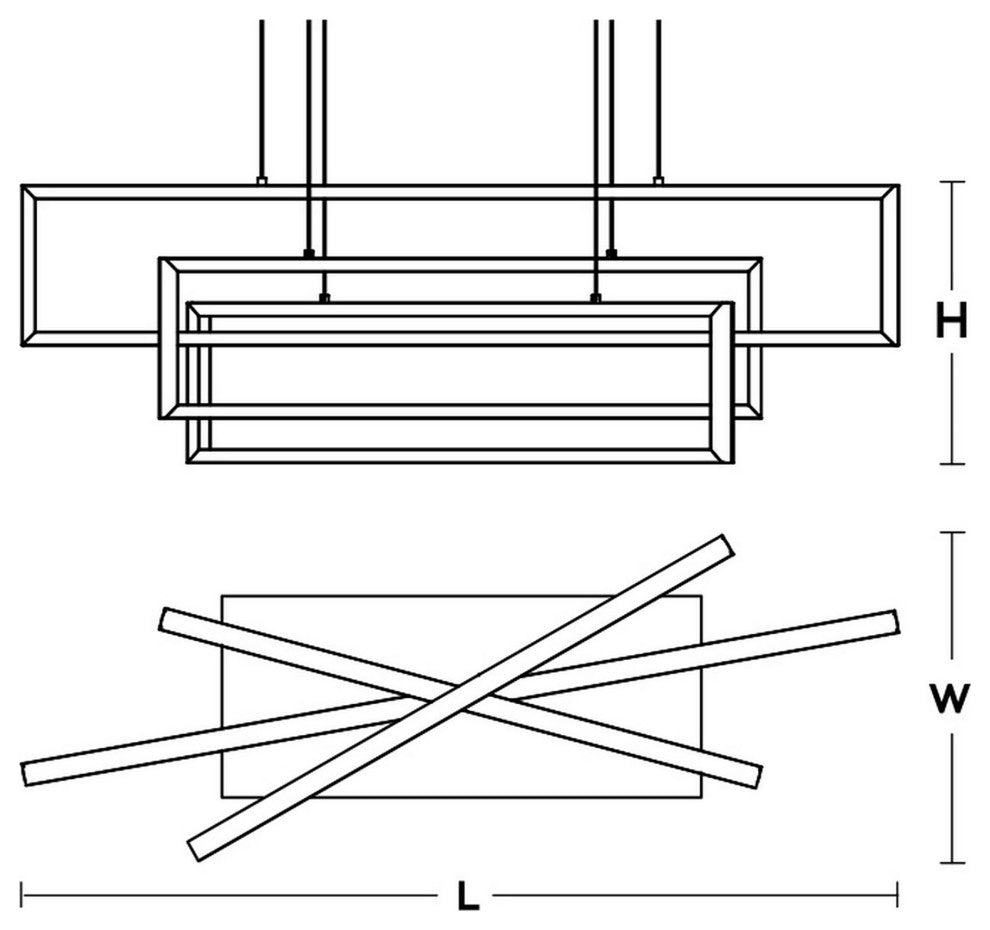 H

W

L