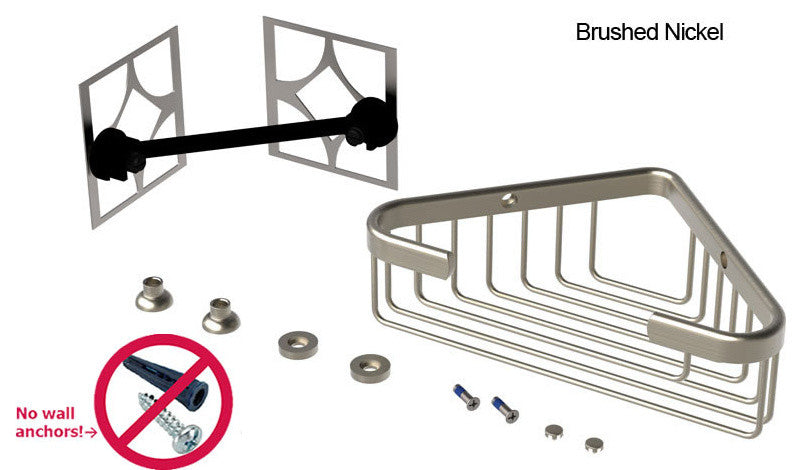 Brushed Nickel

No wall anchors!→