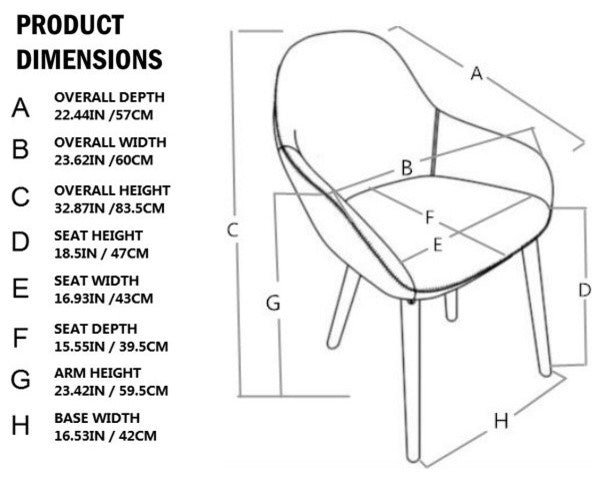 PRODUCT DIMENSIONS

A OVERALL DEPTH 22.44IN /57CM

B OVERALL WIDTH 23.62IN /60CM

C OVERALL HEIGHT 32.87IN /83.5CM

D SEAT HEIGHT 18.5IN / 47CM

E SEAT WIDTH 16.93IN /43CM

F SEAT DEPTH 15.55IN / 39.5CM

G ARM HEIGHT 23.42IN / 59.5CM

H BASE WIDTH 16.53IN / 42CM

A

B

F

E

C

G

D

H