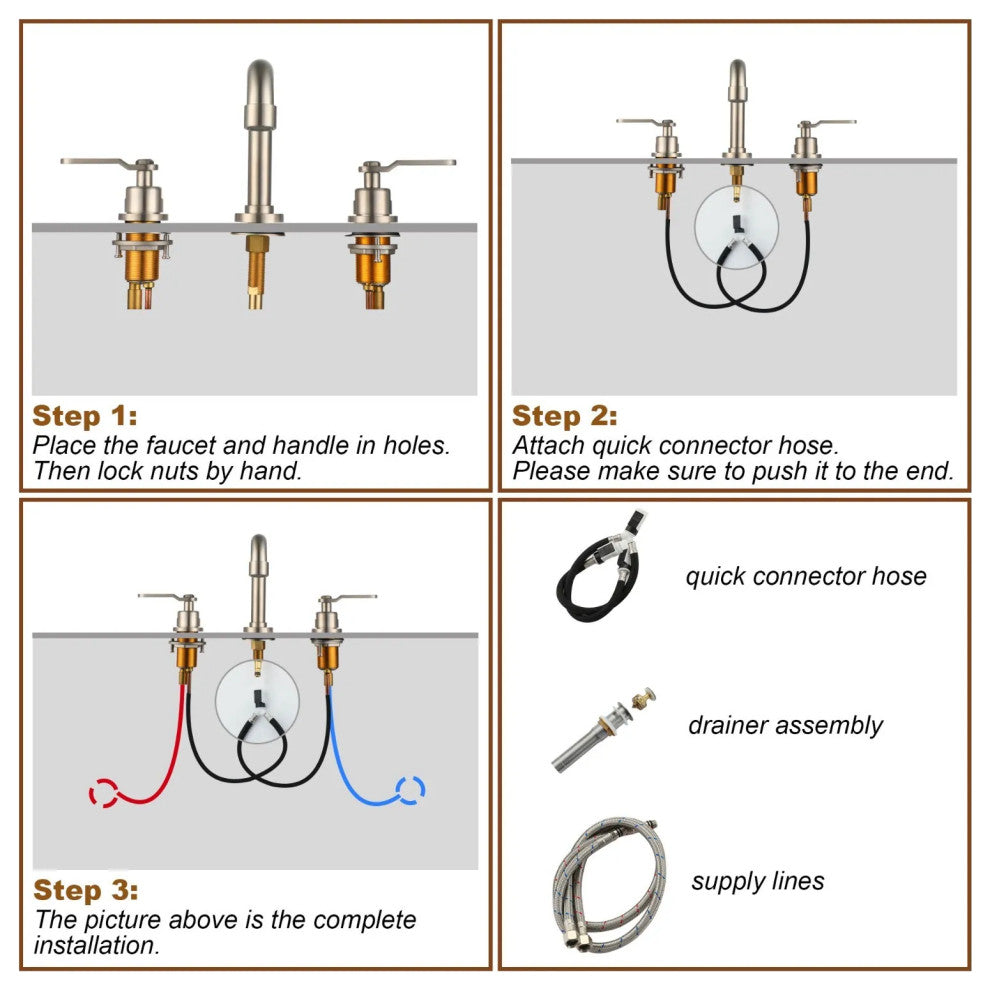 Step 1:
Place the faucet and handle in holes. Then lock nuts by hand.

Step 2:
Attach quick connector hose. Please make sure to push it to the end.

Step 3:
The picture above is the complete installation.

quick connector hose

drainer assembly

supply lines