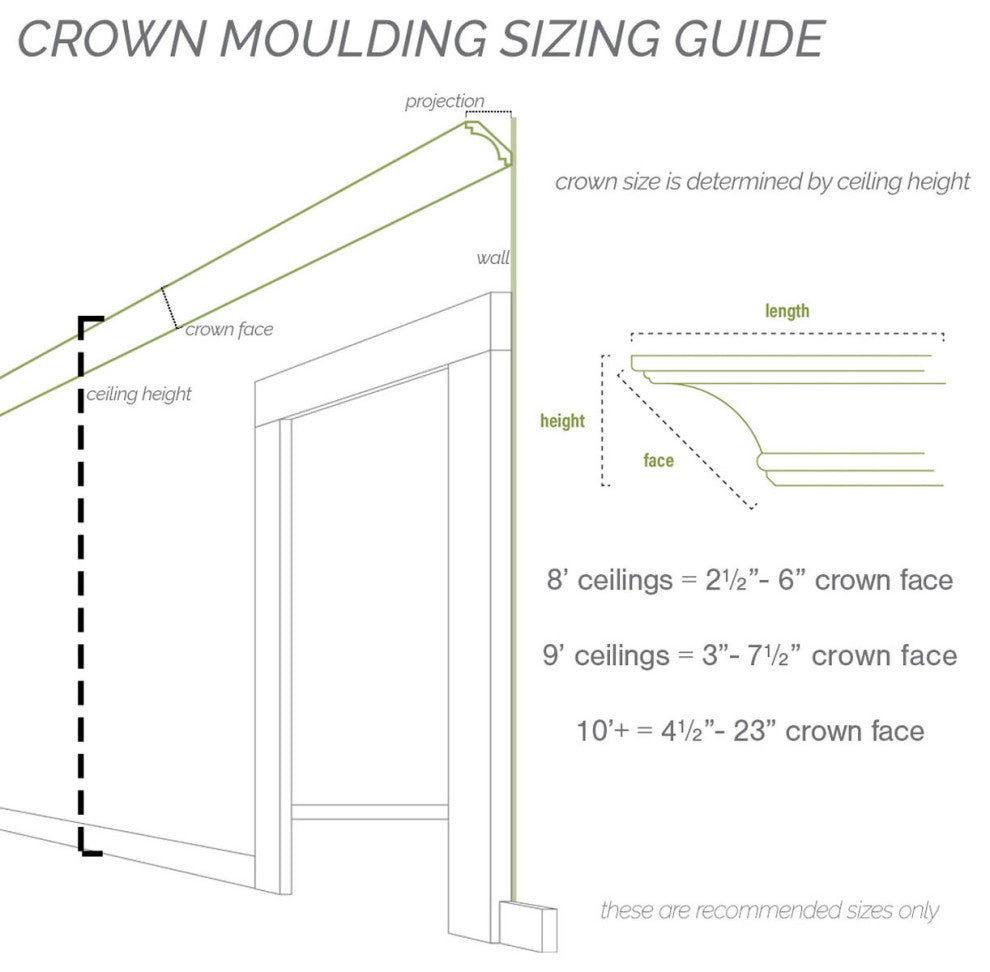 CROWN MOULDING SIZING GUIDE

projection

crown size is determined by ceiling height

wall

crown face

ceiling height

length

height

face

8' ceilings = 2½"- 6" crown face

9' ceilings = 3"- 7½" crown face

10'+ = 4½"- 23" crown face

these are recommended sizes only