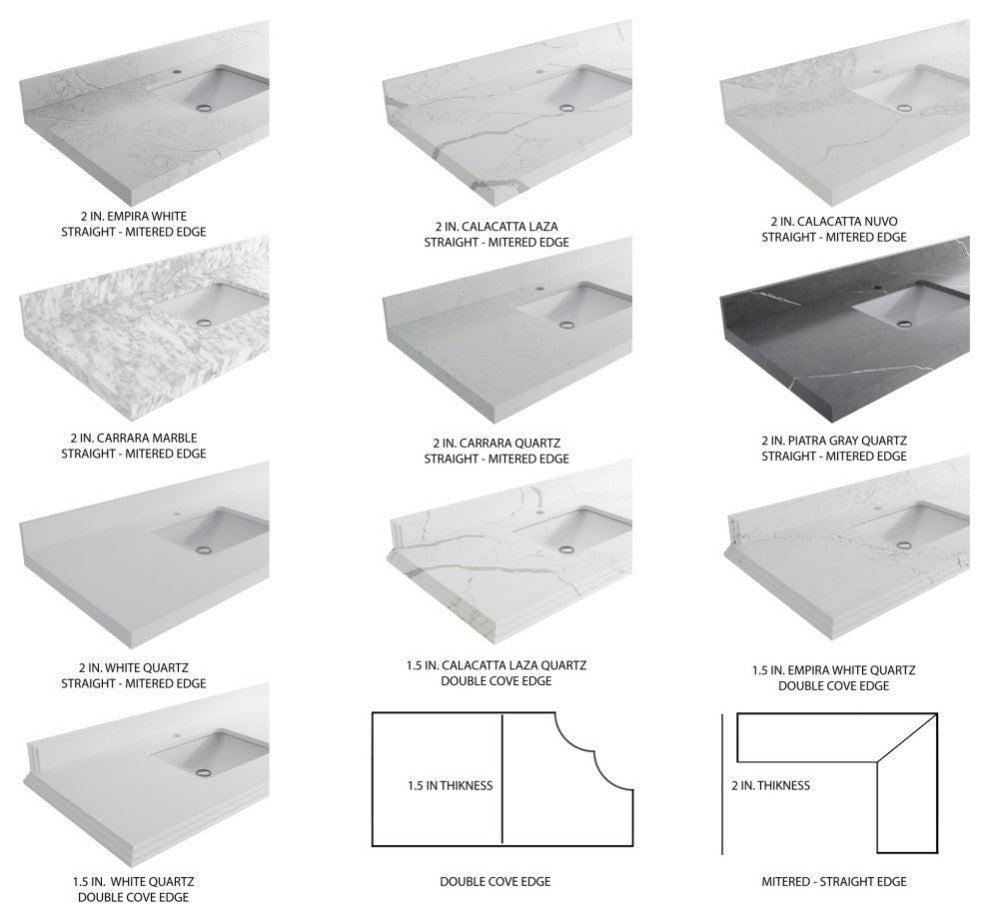 2 IN. EMPIRA WHITE
STRAIGHT - MITERED EDGE

2 IN. CALACATTA LAZA
STRAIGHT - MITERED EDGE

2 IN. CALACATTA NUVO
STRAIGHT - MITERED EDGE

2 IN. CARRARA MARBLE
STRAIGHT - MITERED EDGE

2 IN. CARRARA QUARTZ
STRAIGHT - MITERED EDGE

2 IN. PIATRA GRAY QUARTZ
STRAIGHT - MITERED EDGE

2 IN. WHITE QUARTZ
STRAIGHT - MITERED EDGE

1.5 IN. CALACATTA LAZA QUARTZ
DOUBLE COVE EDGE

1.5 IN. EMPIRA WHITE QUARTZ
DOUBLE COVE EDGE

1.5 IN. WHITE QUARTZ
DOUBLE COVE EDGE

1.5 IN THIKNESS

DOUBLE COVE EDGE

2 IN. THIKNESS

MITERED - STRAIGHT EDGE