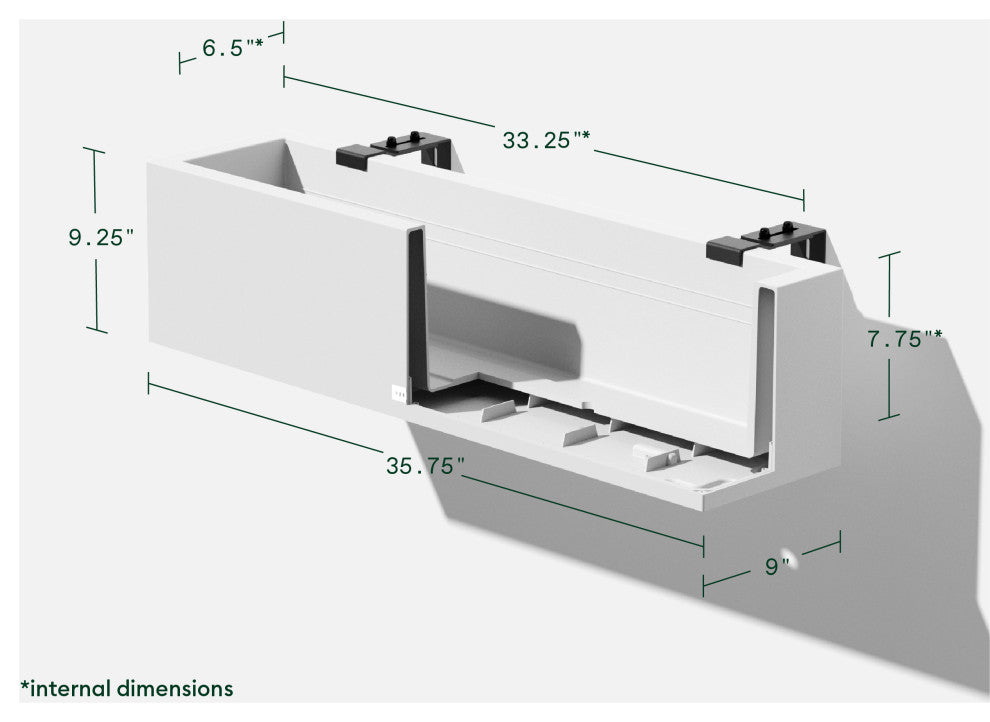 6.5"*

33.25"*

9.25"

7.75"*

35.75"

9"

*internal dimensions