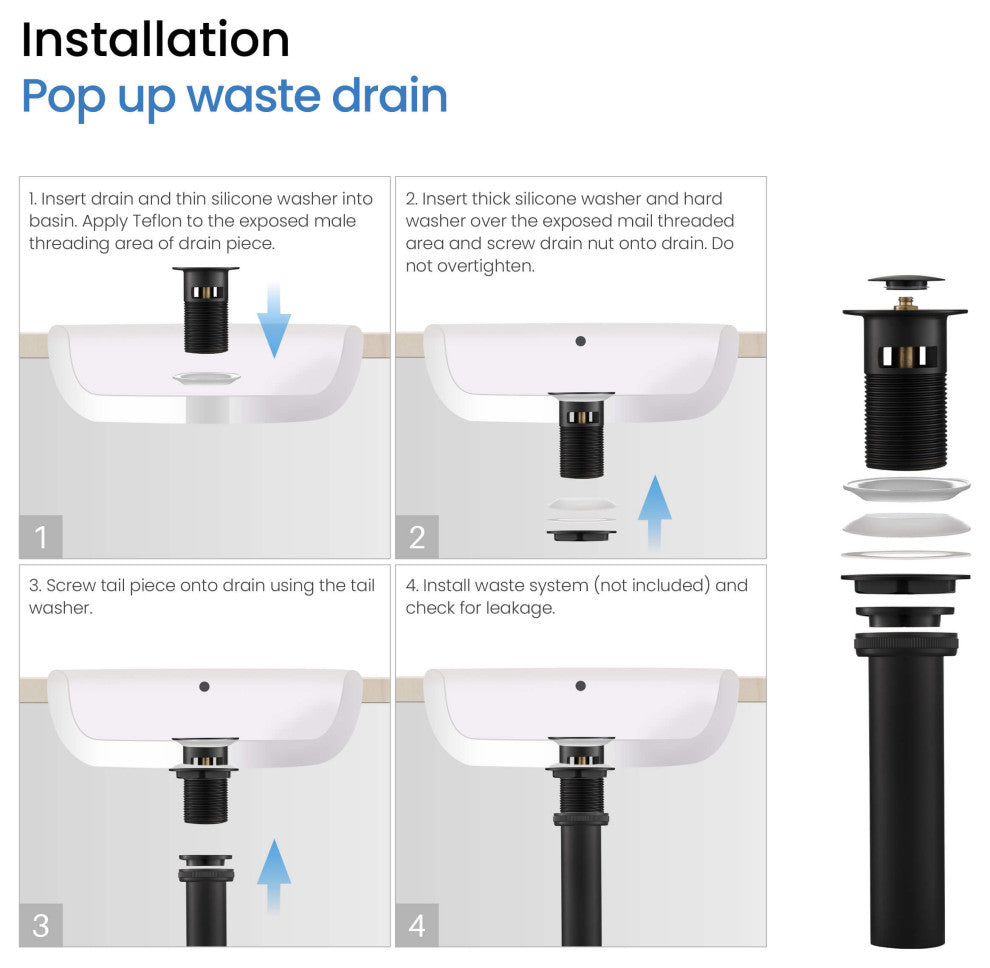 Installation

Pop up waste drain

1. Insert drain and thin silicone washer into basin. Apply Teflon to the exposed male threading area of drain piece.

1

2. Insert thick silicone washer and hard washer over the exposed mail threaded area and screw drain nut onto drain. Do not overtighten.

2

3. Screw tail piece onto drain using the tail washer.

3

4. Install waste system (not included) and check for leakage.

4