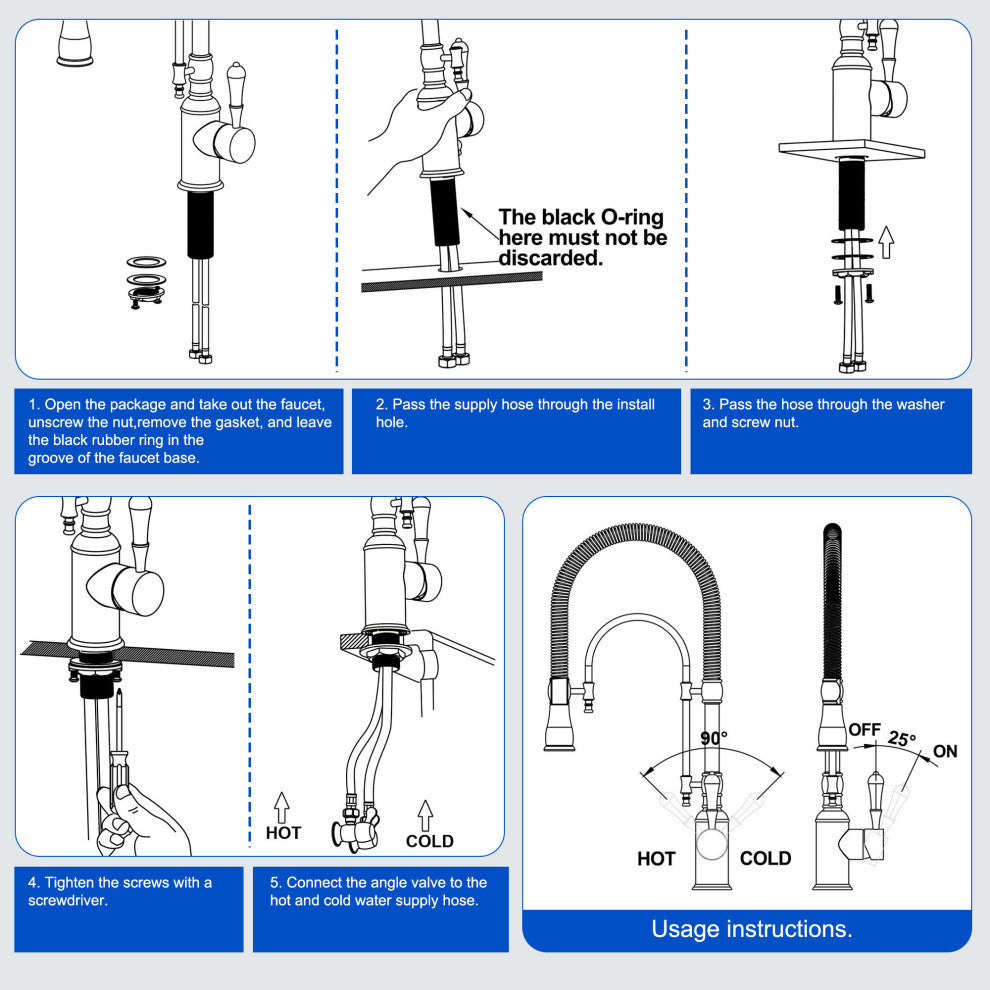 The black O-ring here must not be discarded.

1. Open the package and take out the faucet, unscrew the nut,remove the gasket, and leave the black rubber ring in the groove of the faucet base.

2. Pass the supply hose through the install hole.

3. Pass the hose through the washer and screw nut.

HOT

COLD

90°

OFF

25°

ON

HOT

COLD

4. Tighten the screws with a screwdriver.

5. Connect the angle valve to the hot and cold water supply hose.

Usage instructions.