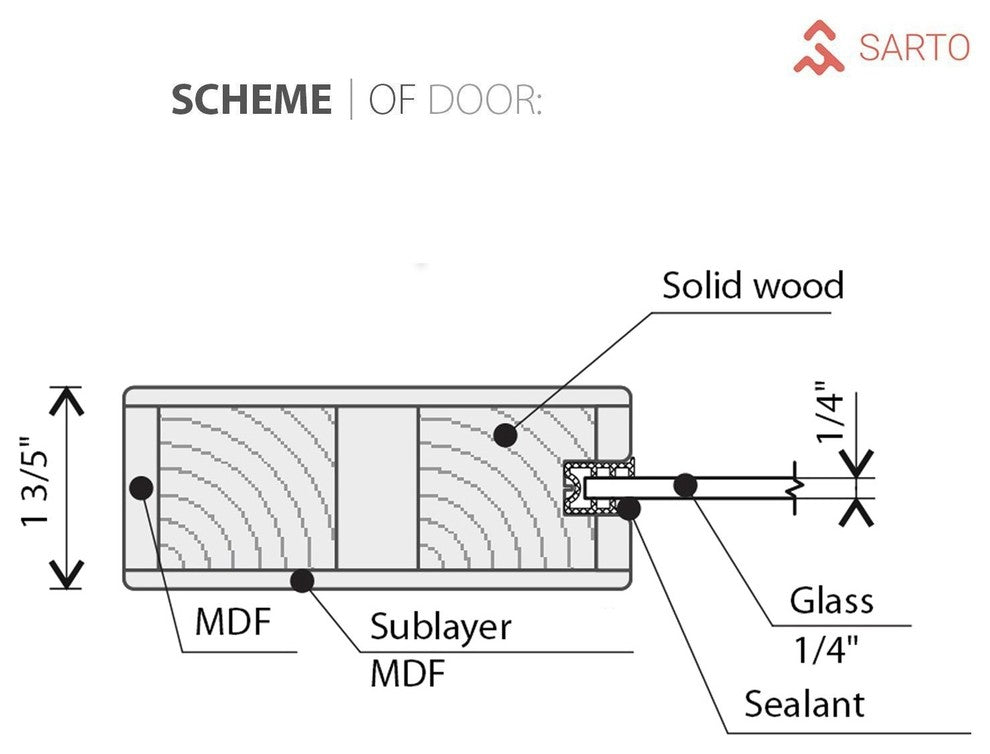 SARTO

SCHEME | OF DOOR:

Solid wood

1 3/5"

1/4"

MDF

Sublayer MDF

Glass 1/4"

Sealant