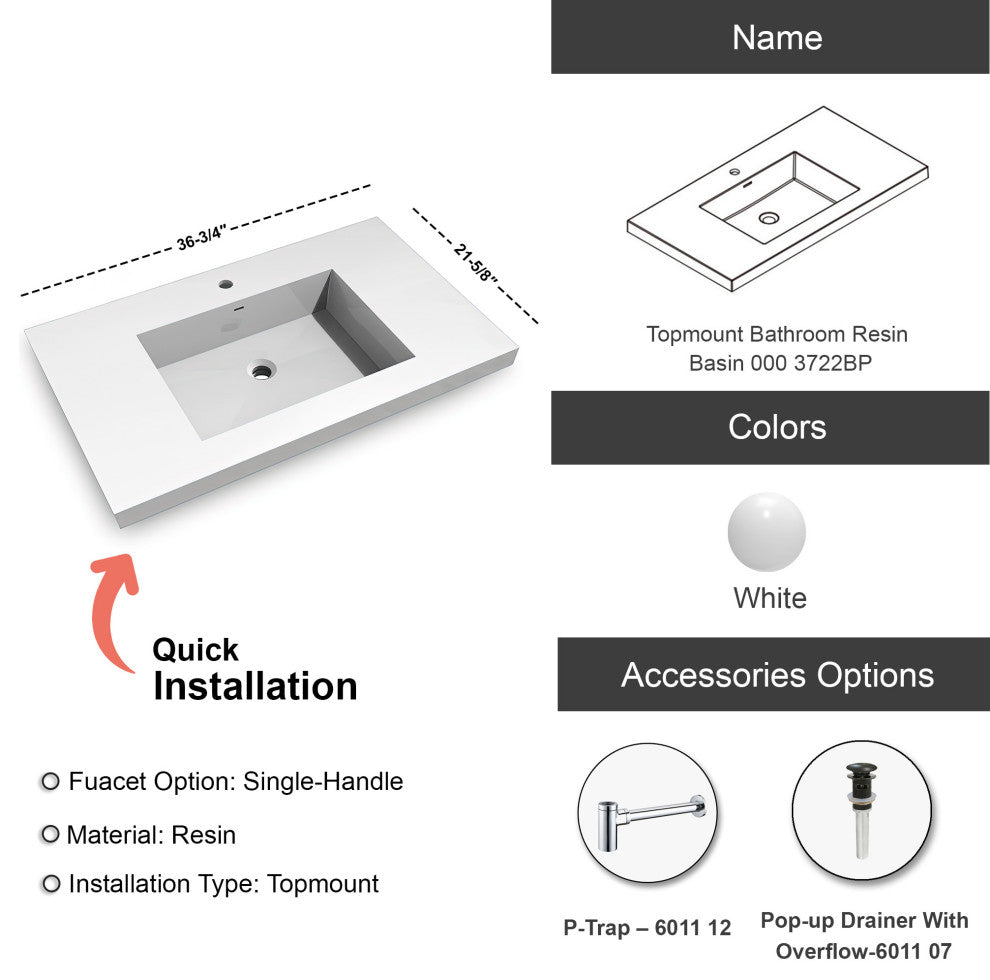 36-3/4"

21-5/8"

Quick Installation

Fuacet Option: Single-Handle

Material: Resin

Installation Type: Topmount

Name

Topmount Bathroom Resin Basin 000 3722BP

Colors

White

Accessories Options

P-Trap – 6011 12

Pop-up Drainer With Overflow-6011 07