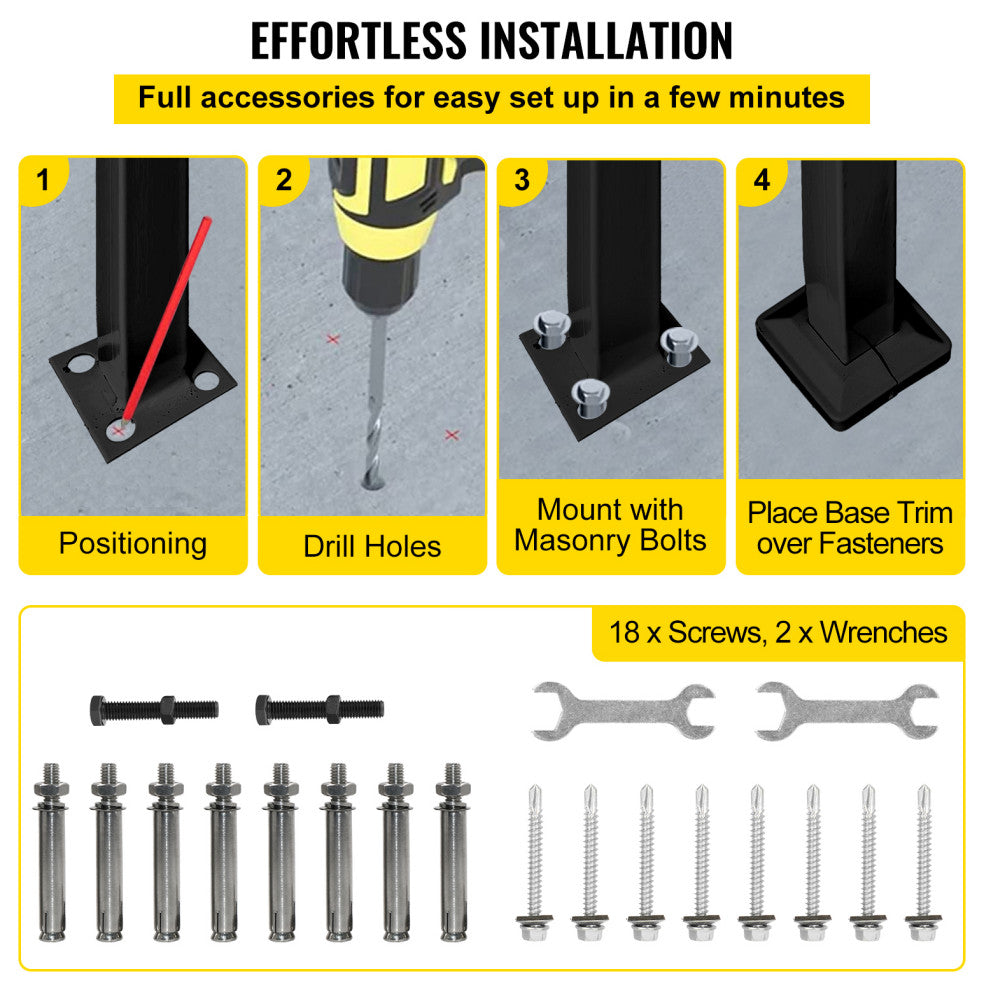 EFFORTLESS INSTALLATION

Full accessories for easy set up in a few minutes

1

Positioning

2

Drill Holes

3

Mount with Masonry Bolts

4

Place Base Trim over Fasteners

18 x Screws, 2 x Wrenches