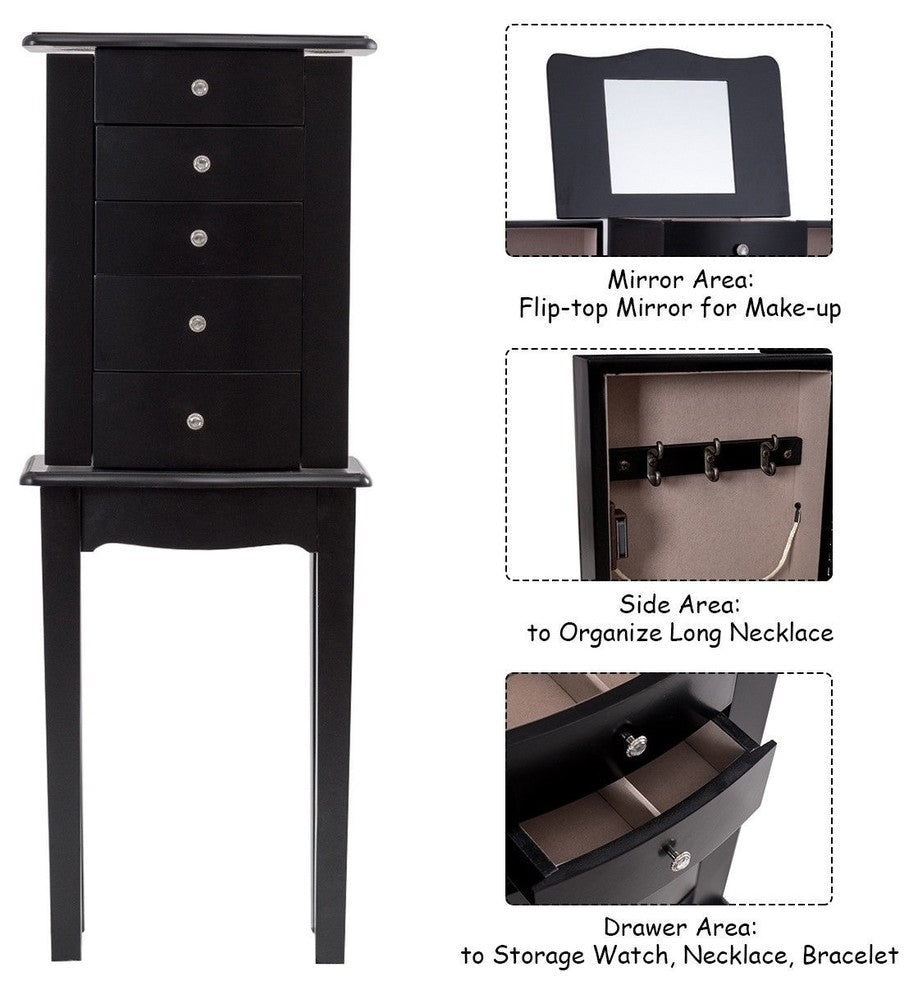 Mirror Area:
Flip-top Mirror for Make-up

Side Area:
to Organize Long Necklace

Drawer Area:
to Storage Watch, Necklace, Bracelet