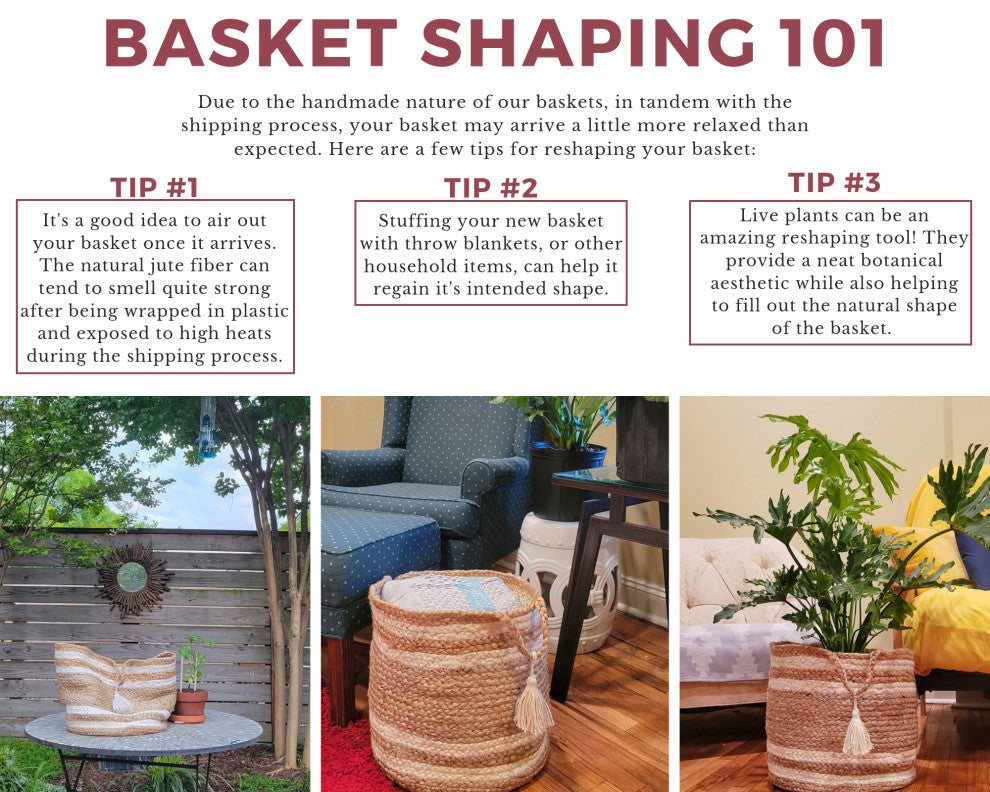 BASKET SHAPING 101

Due to the handmade nature of our baskets, in tandem with the shipping process, your basket may arrive a little more relaxed than expected. Here are a few tips for reshaping your basket:

TIP #1

It's a good idea to air out your basket once it arrives. The natural jute fiber can tend to smell quite strong after being wrapped in plastic and exposed to high heats during the shipping process.

TIP #2

Stuffing your new basket with throw blankets, or other household items, can help it regain it's intended shape.

TIP #3

Live plants can be an amazing reshaping tool! They provide a neat botanical aesthetic while also helping to fill out the natural shape of the basket.