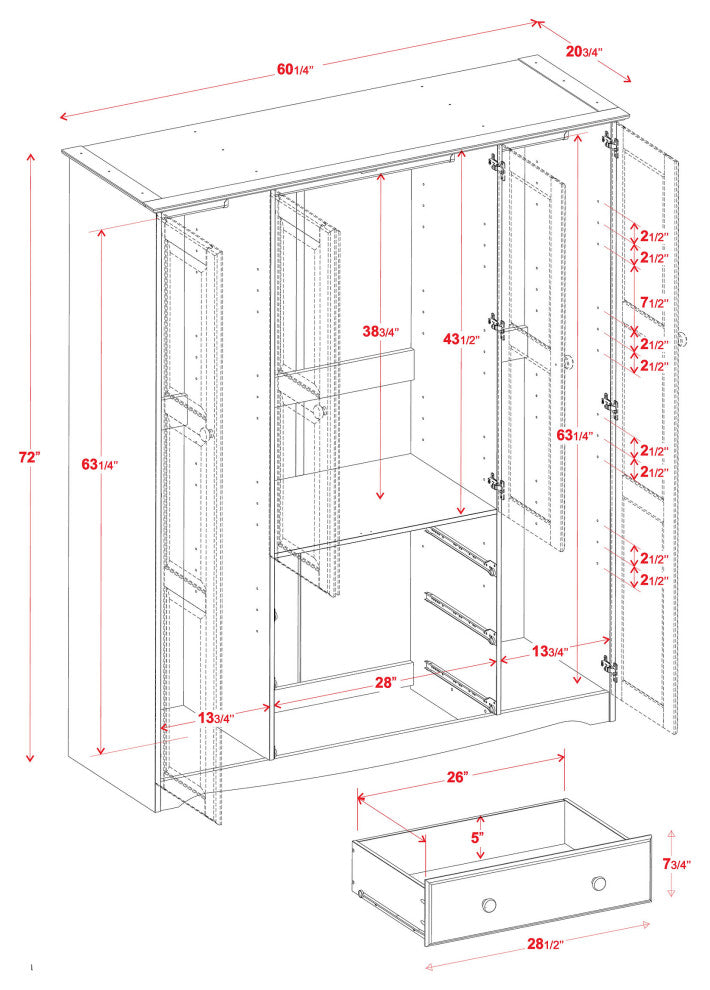 60 1/4"
20 3/4"
72"
63 1/4"
38 3/4"
43 1/2"
63 1/4"
2 1/2"
2 1/2"
7 1/2"
2 1/2"
2 1/2"
2 1/2"
2 1/2"
2 1/2"
2 1/2"
13 3/4"
28"
13 3/4"
26"
5"
7 3/4"
28 1/2"