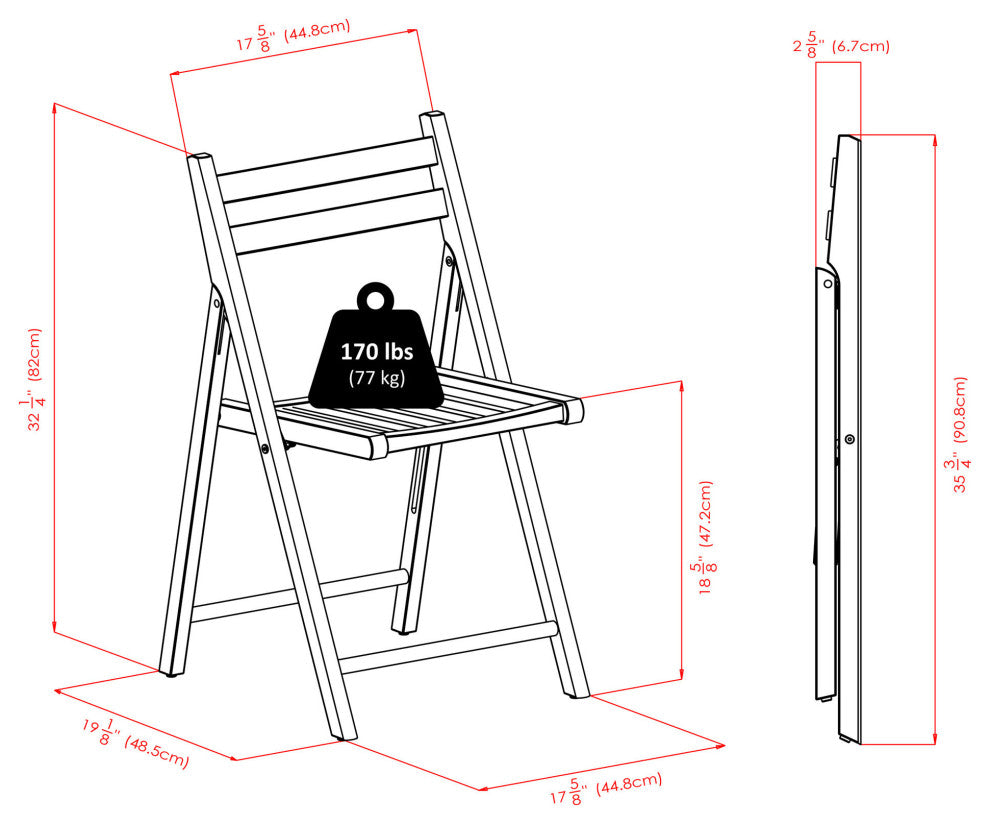 $17\frac{5}{8}$" (44.8cm)

$2\frac{5}{8}$" (6.7cm)

$32\frac{1}{4}$" (82cm)

170 lbs
(77 kg)

$18\frac{5}{8}$" (47.2cm)

$35\frac{3}{4}$" (90.8cm)

$19\frac{1}{8}$" (48.5cm)

$17\frac{5}{8}$" (44.8cm)