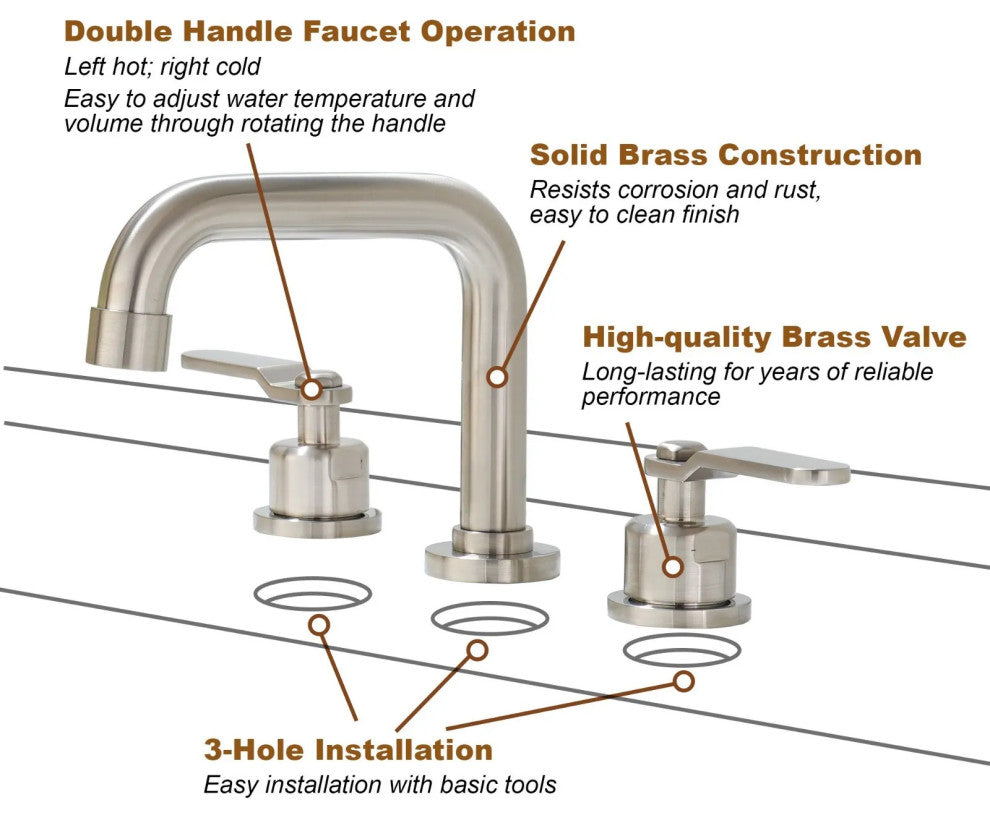 Double Handle Faucet Operation

Left hot; right cold

Easy to adjust water temperature and volume through rotating the handle

Solid Brass Construction

Resists corrosion and rust, easy to clean finish

High-quality Brass Valve

Long-lasting for years of reliable performance

3-Hole Installation

Easy installation with basic tools