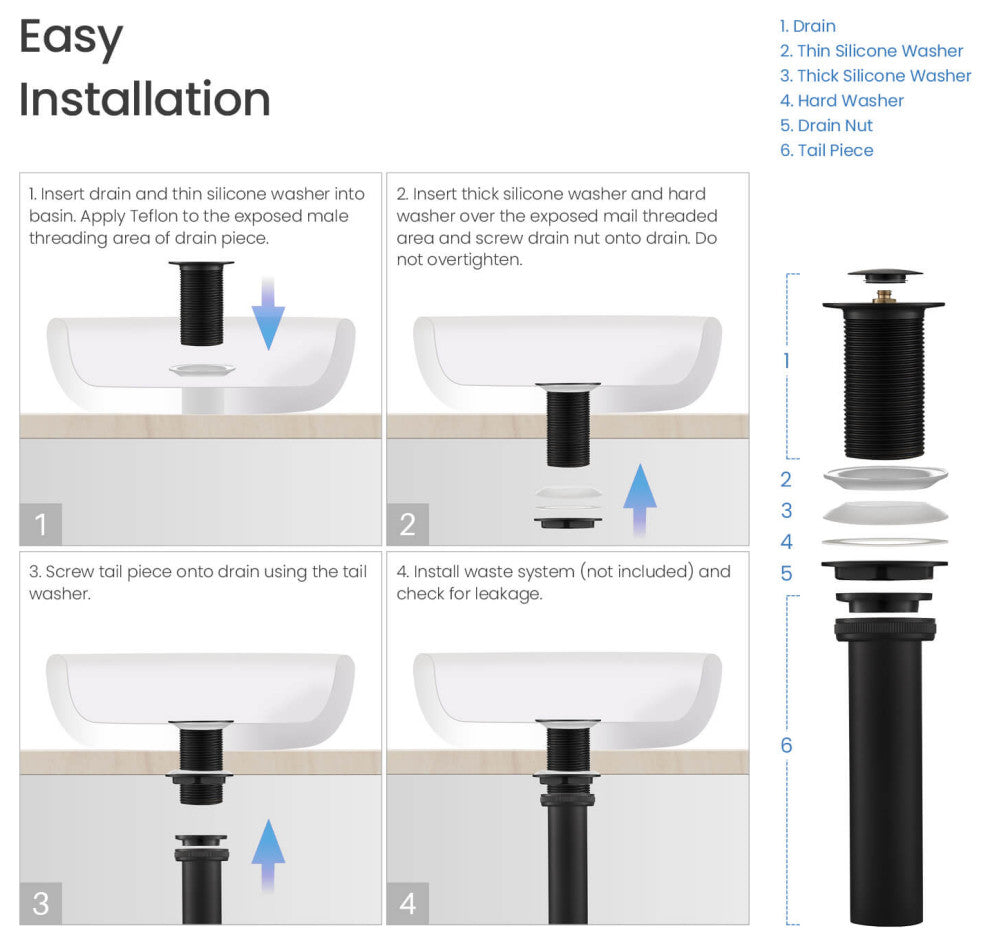 Easy Installation

1. Drain
2. Thin Silicone Washer
3. Thick Silicone Washer
4. Hard Washer
5. Drain Nut
6. Tail Piece

1. Insert drain and thin silicone washer into basin. Apply Teflon to the exposed male threading area of drain piece.

1

2. Insert thick silicone washer and hard washer over the exposed mail threaded area and screw drain nut onto drain. Do not overtighten.

2

3. Screw tail piece onto drain using the tail washer.

3

4. Install waste system (not included) and check for leakage.

4

1
2
3
4
5
6