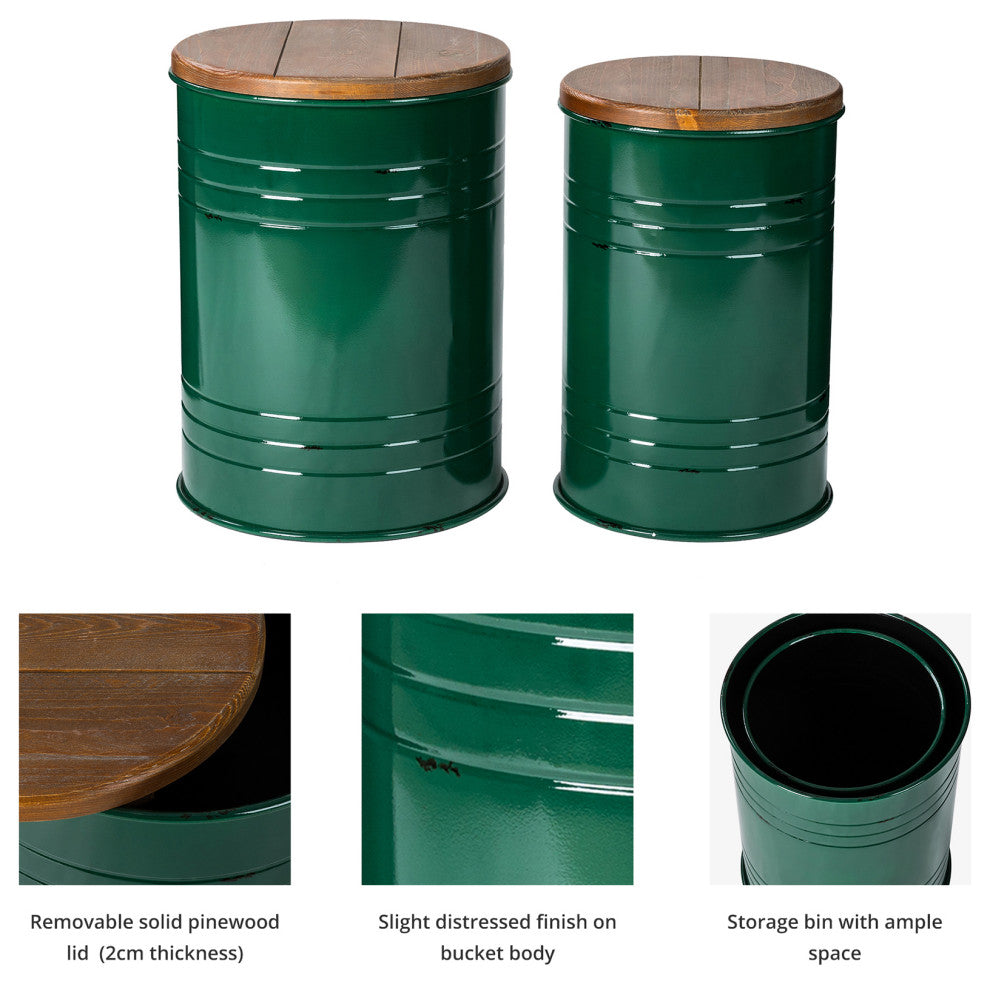 Removable solid pinewood lid (2cm thickness)

Slight distressed finish on bucket body

Storage bin with ample space