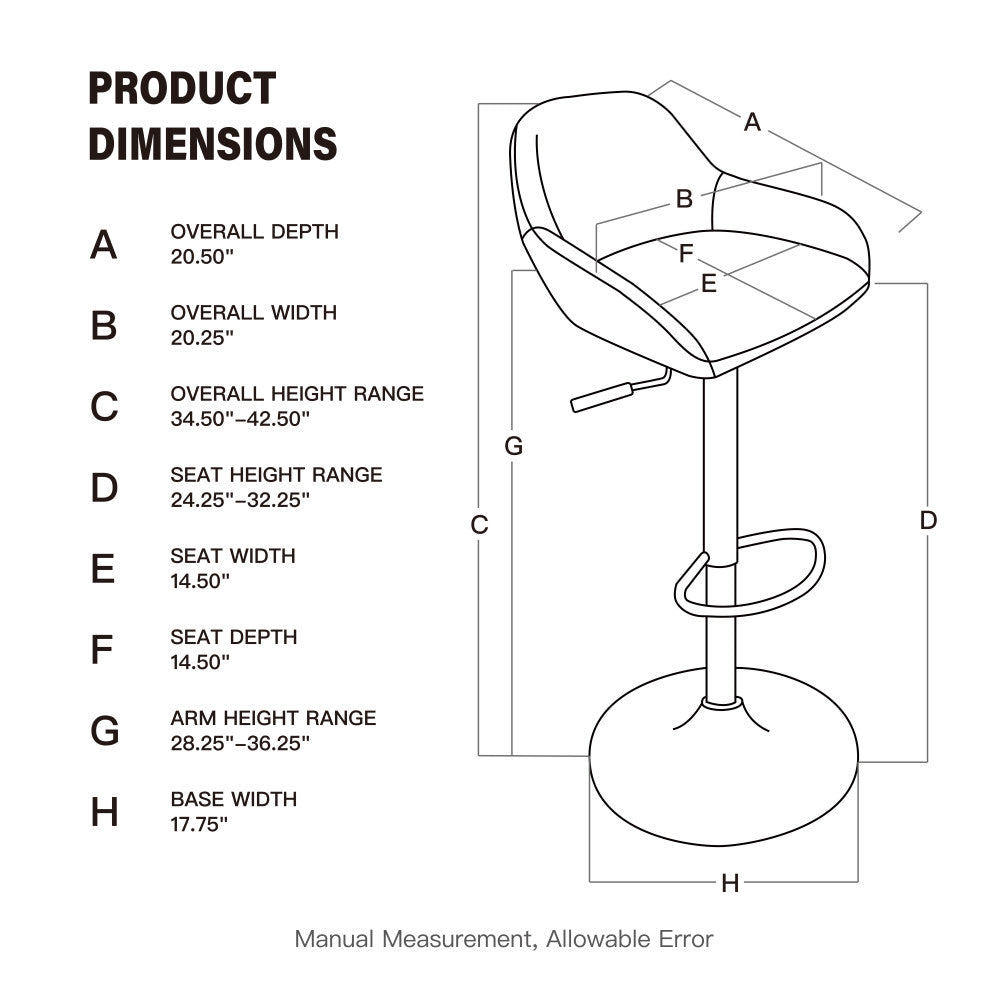 PRODUCT DIMENSIONS

A OVERALL DEPTH 20.50"

B OVERALL WIDTH 20.25"

C OVERALL HEIGHT RANGE 34.50"–42.50"

D SEAT HEIGHT RANGE 24.25"–32.25"

E SEAT WIDTH 14.50"

F SEAT DEPTH 14.50"

G ARM HEIGHT RANGE 28.25"–36.25"

H BASE WIDTH 17.75"

A

B

F

E

G

C

D

H

Manual Measurement, Allowable Error