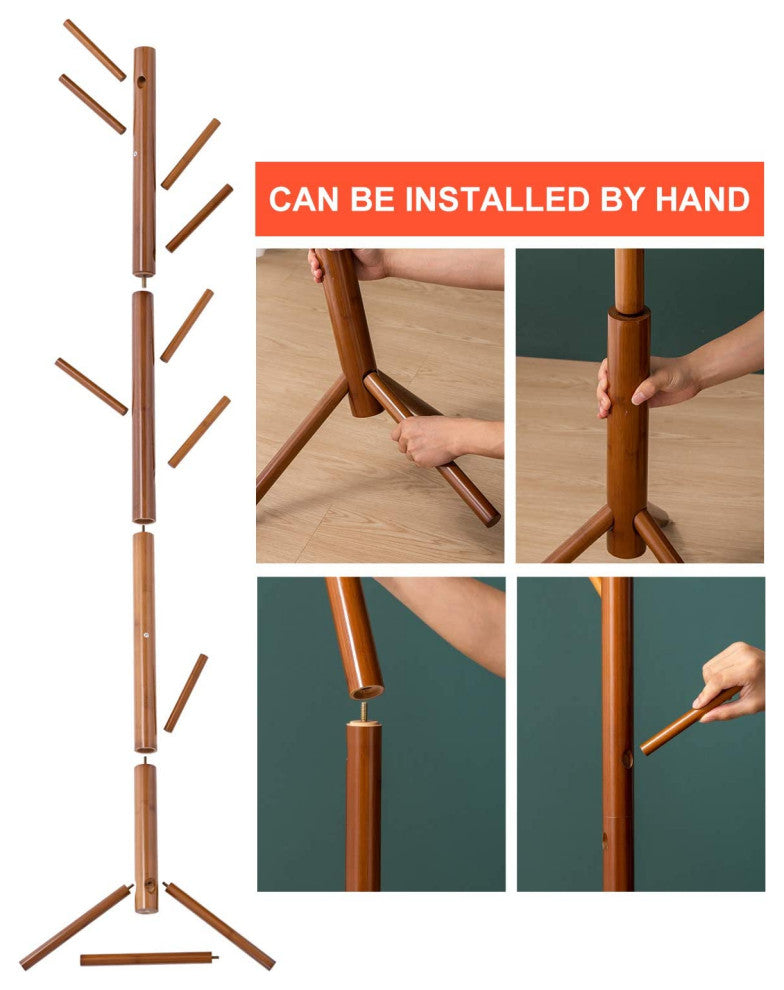 CAN BE INSTALLED BY HAND