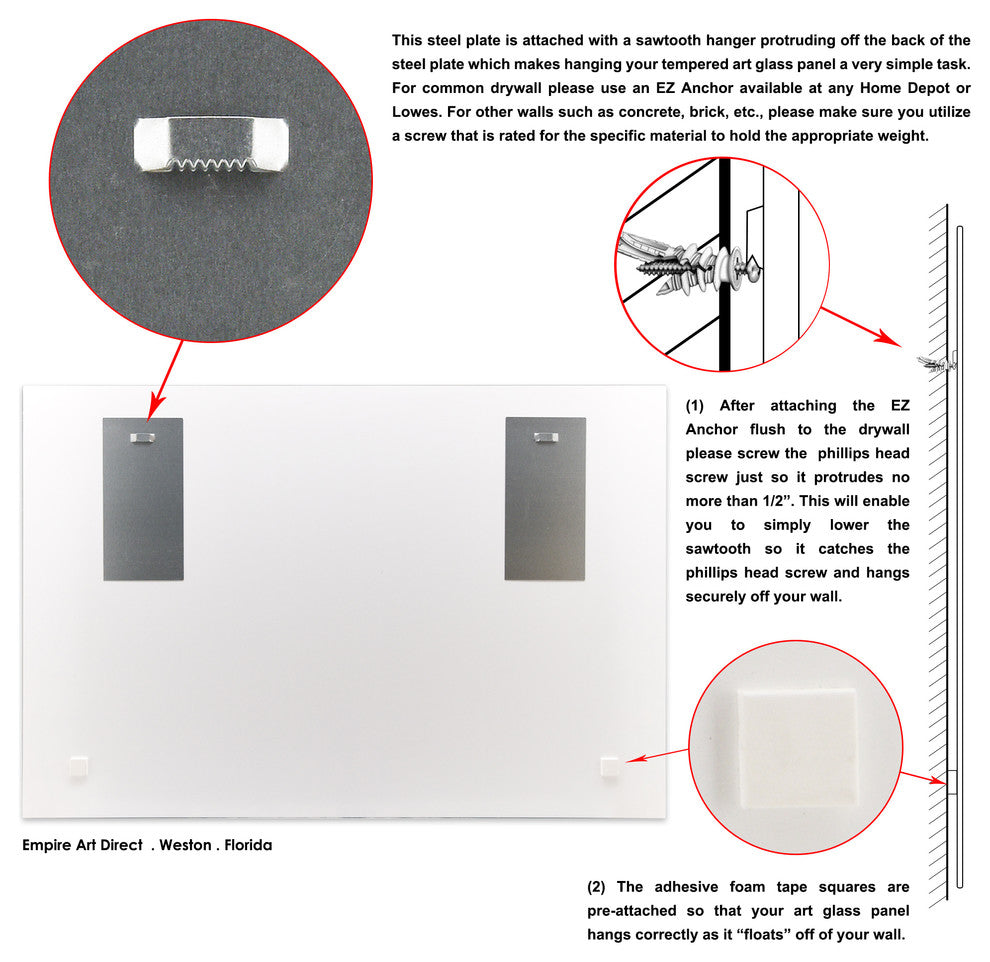 This steel plate is attached with a sawtooth hanger protruding off the back of the steel plate which makes hanging your tempered art glass panel a very simple task. For common drywall please use an EZ Anchor available at any Home Depot or Lowes. For other walls such as concrete, brick, etc., please make sure you utilize a screw that is rated for the specific material to hold the appropriate weight.

(1) After attaching the EZ Anchor flush to the drywall please screw the phillips head screw just so it protrudes no more than 1/2". This will enable you to simply lower the sawtooth so it catches the phillips head screw and hangs securely off your wall.

Empire Art Direct . Weston . Florida

(2) The adhesive foam tape squares are pre-attached so that your art glass panel hangs correctly as it "floats" off of your wall.