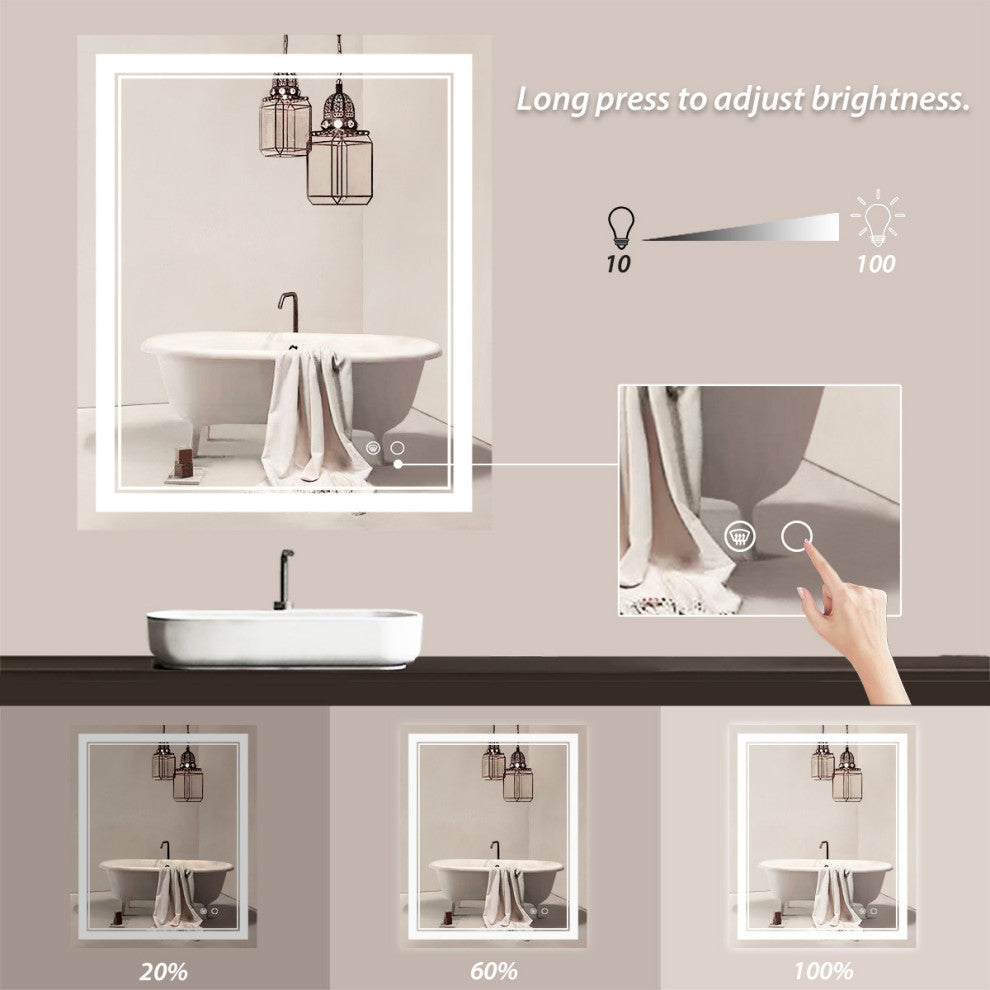 Long press to adjust brightness.

10

100

20%

60%

100%