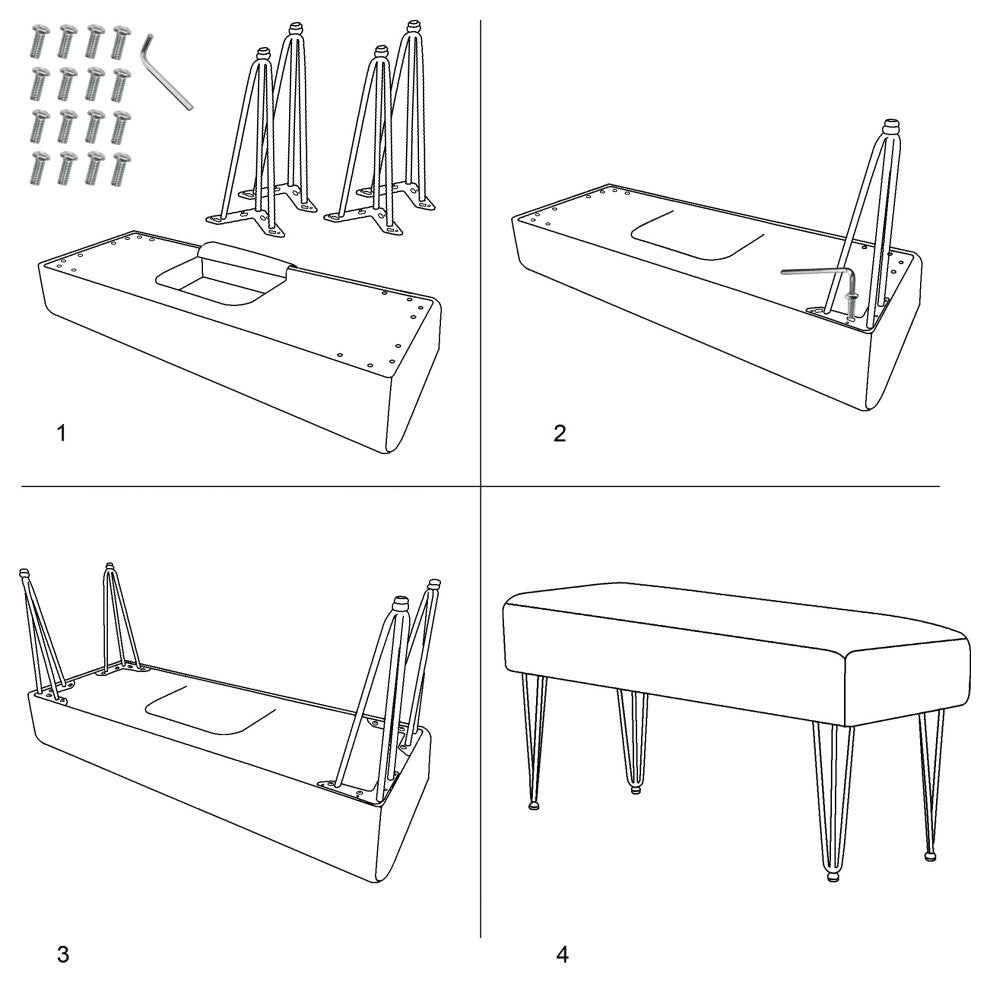 1

2

3

4