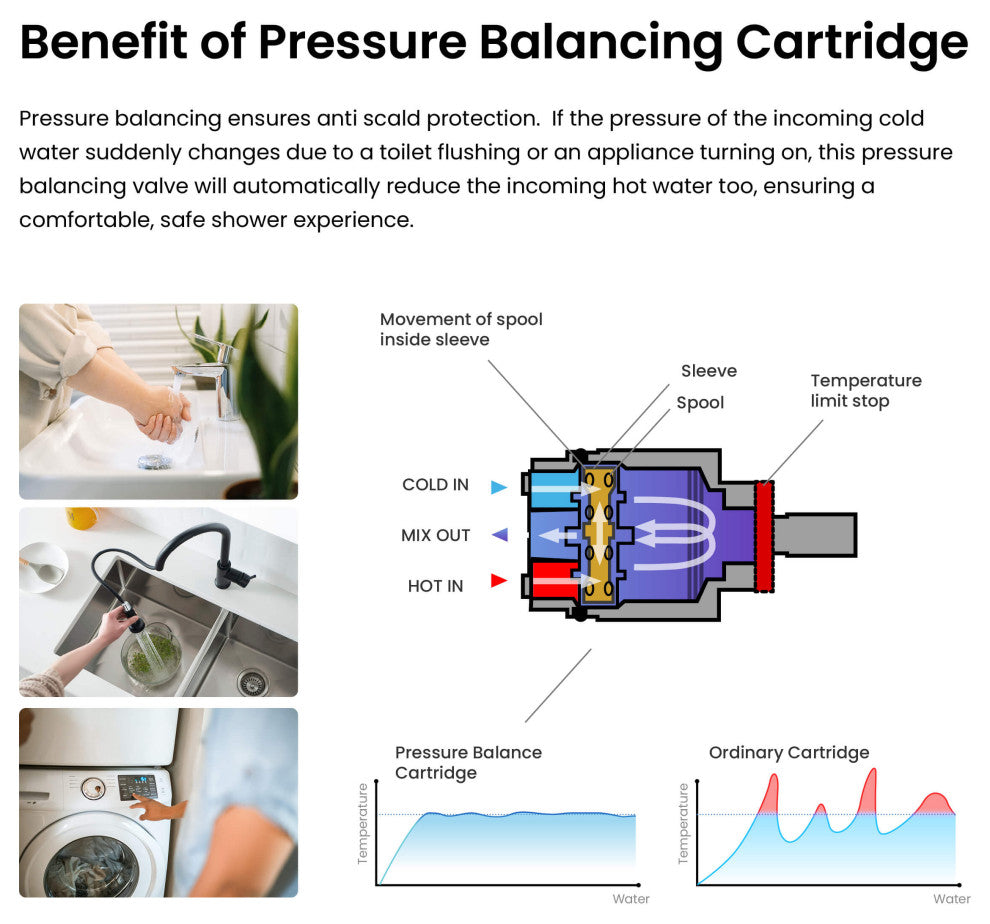 Benefit of Pressure Balancing Cartridge

Pressure balancing ensures anti scald protection. If the pressure of the incoming cold water suddenly changes due to a toilet flushing or an appliance turning on, this pressure balancing valve will automatically reduce the incoming hot water too, ensuring a comfortable, safe shower experience.

Movement of spool inside sleeve

Sleeve

Spool

Temperature limit stop

COLD IN

MIX OUT

HOT IN

Pressure Balance Cartridge

Temperature

Water

Ordinary Cartridge

Temperature

Water