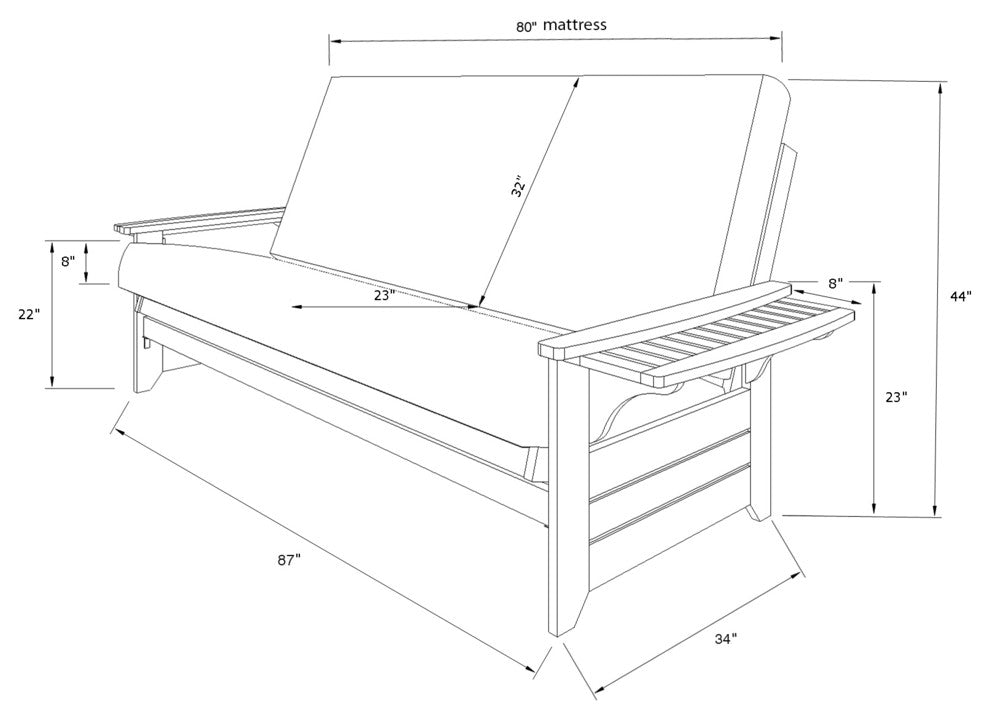 80" mattress

32"

8"

22"

23"

8"

44"

23"

87"

34"