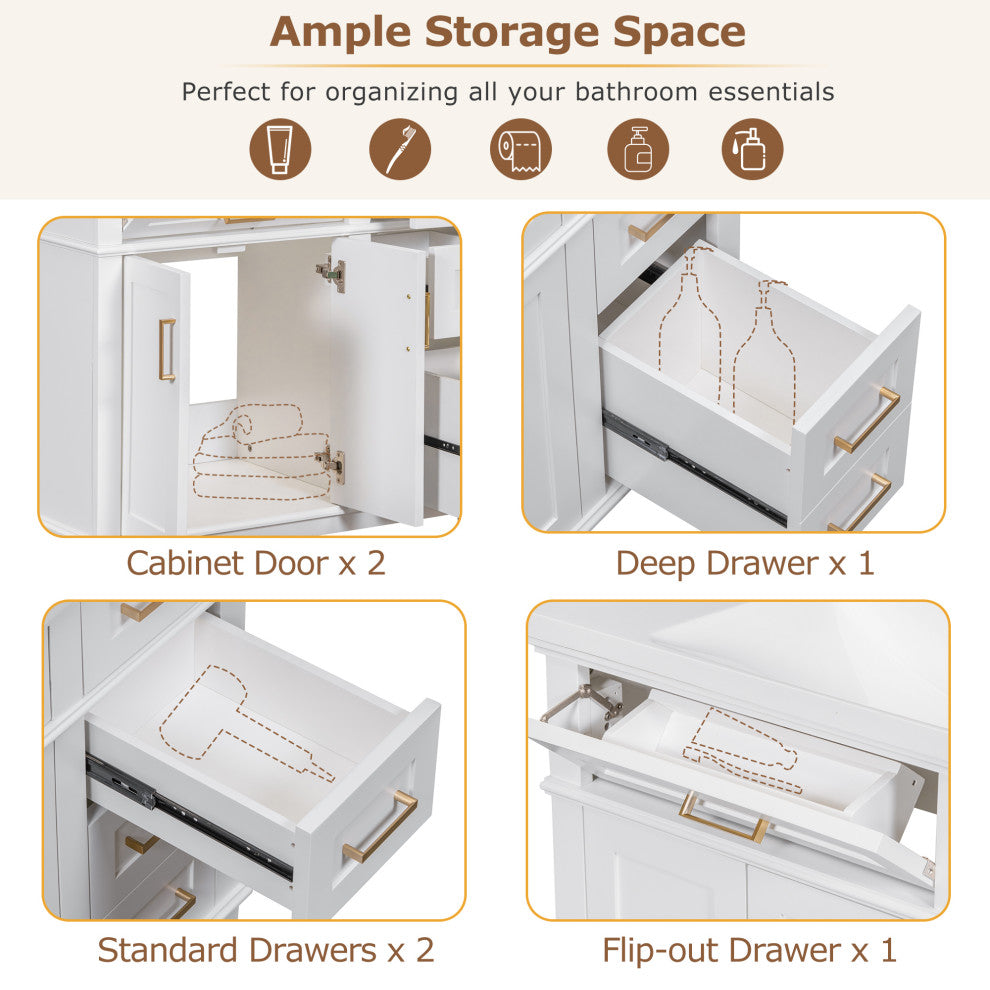 Ample Storage Space

Perfect for organizing all your bathroom essentials

Cabinet Door x 2

Deep Drawer x 1

Standard Drawers x 2

Flip-out Drawer x 1