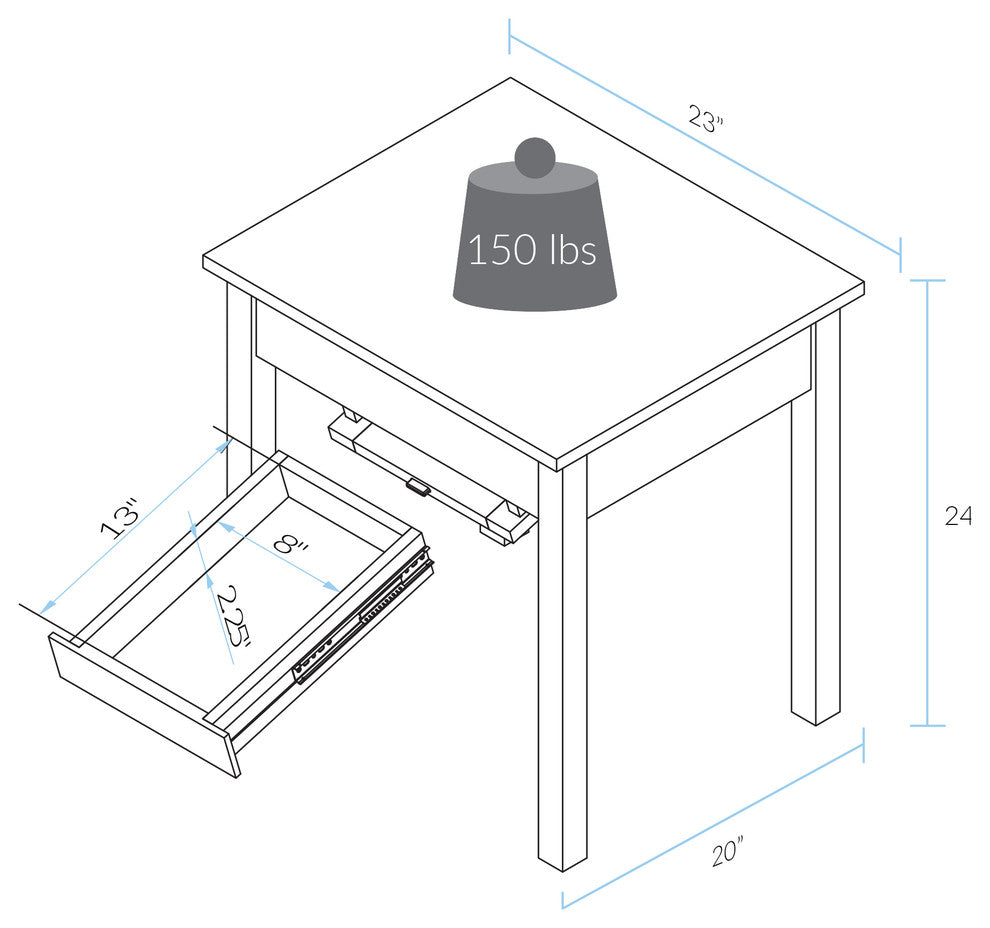 23"

150 lbs

13"

8"

2.25"

24

20"