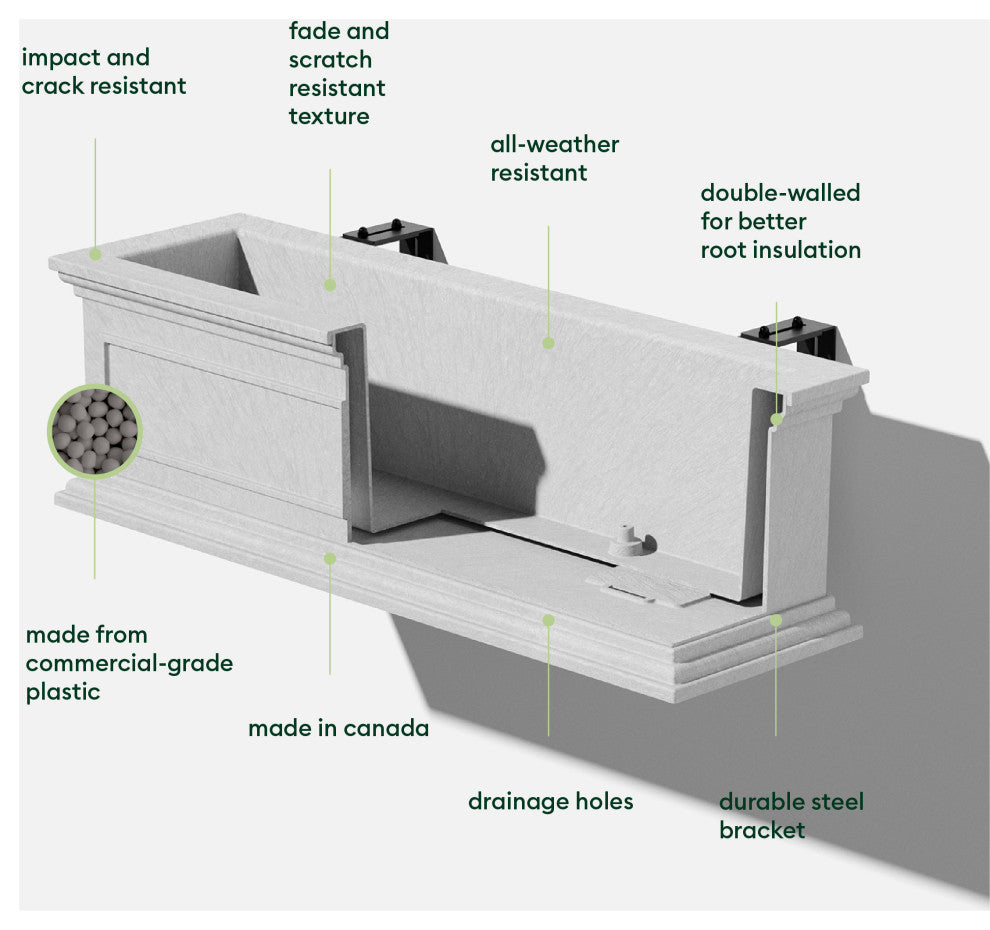 impact and crack resistant

fade and scratch resistant texture

all-weather resistant

double-walled for better root insulation

made from commercial-grade plastic

made in canada

drainage holes

durable steel bracket