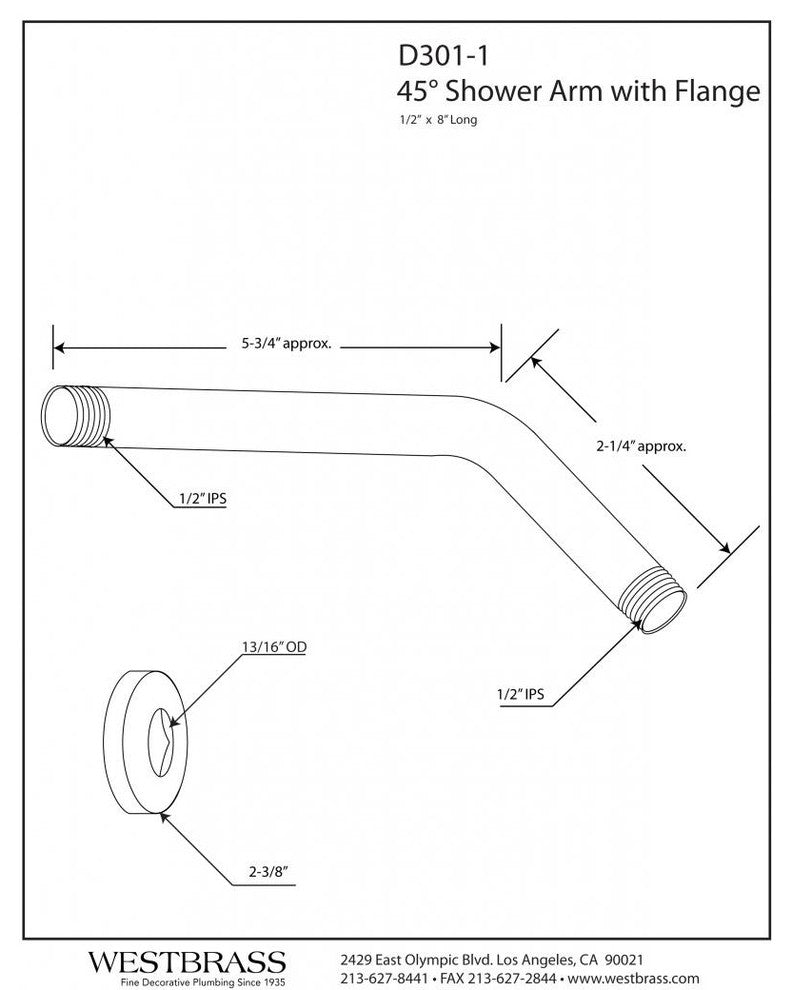 D301-1
45° Shower Arm with Flange
1/2" x 8" Long

5-3/4" approx.

2-1/4" approx.

1/2" IPS

1/2" IPS

13/16" OD

2-3/8"

WESTBRASS
Fine Decorative Plumbing Since 1935

2429 East Olympic Blvd. Los Angeles, CA 90021
213-627-8441 • FAX 213-627-2844 • www.westbrass.com