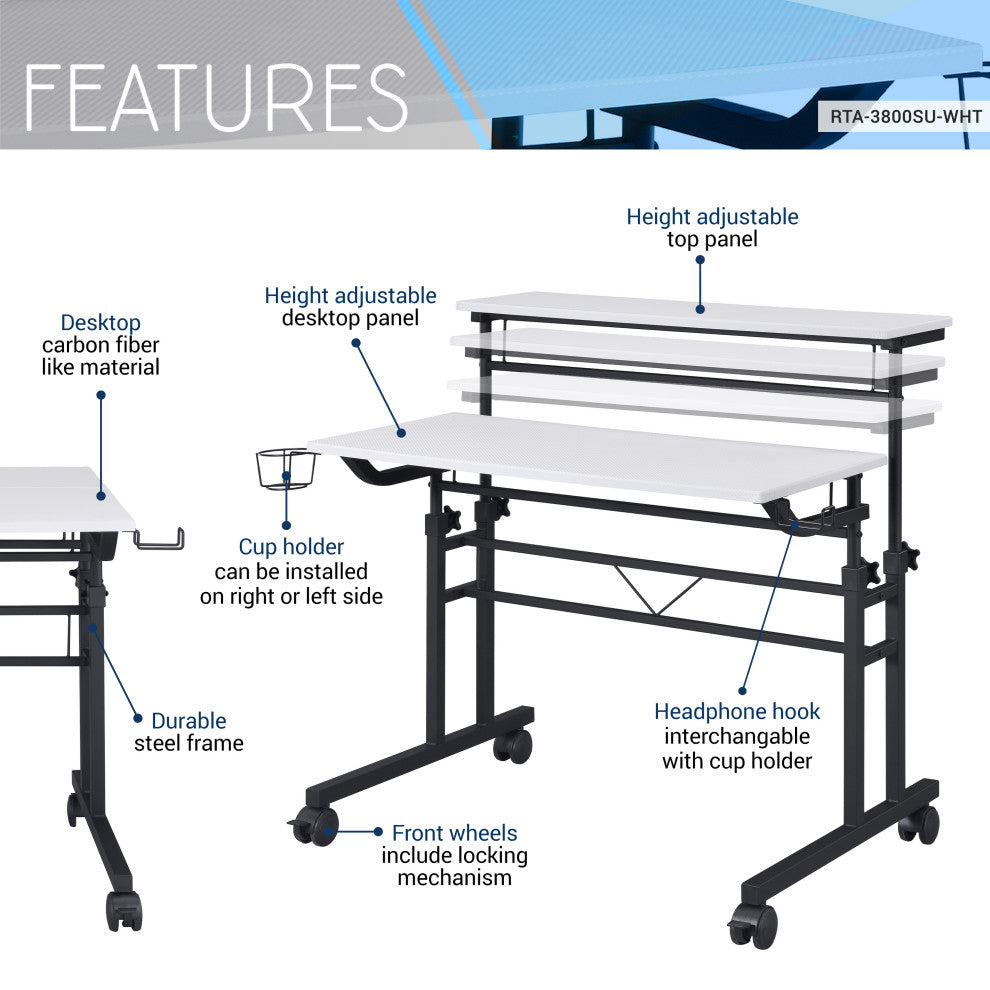 FEATURES

RTA-3800SU-WHT

Height adjustable
top panel

Height adjustable
desktop panel

Desktop
carbon fiber
like material

Cup holder
can be installed
on right or left side

Durable
steel frame

Headphone hook
interchangable
with cup holder

Front wheels
include locking
mechanism