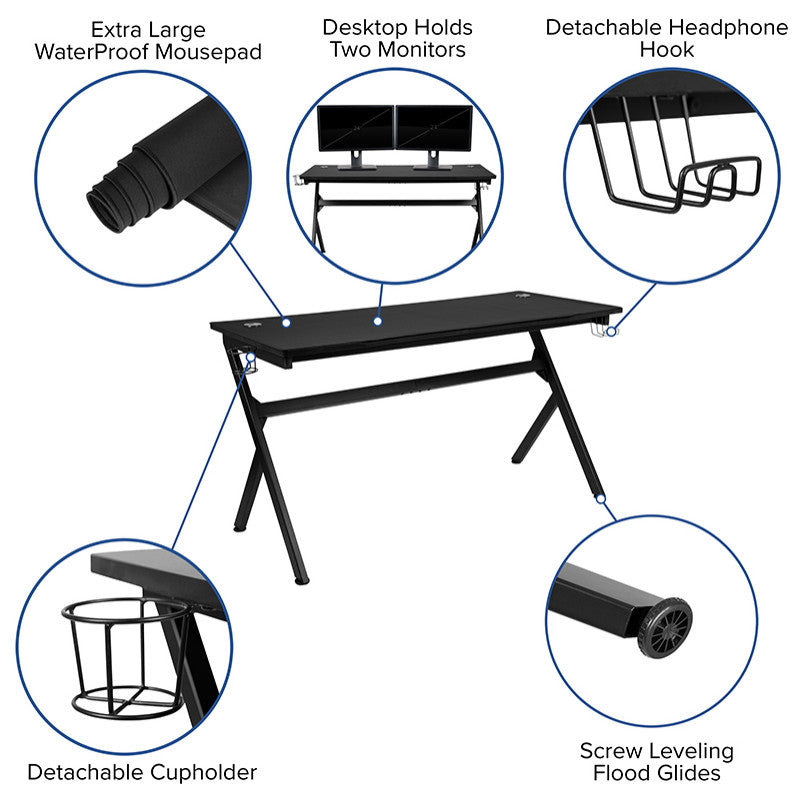 Extra Large WaterProof Mousepad

Desktop Holds Two Monitors

Detachable Headphone Hook

Detachable Cupholder

Screw Leveling Flood Glides