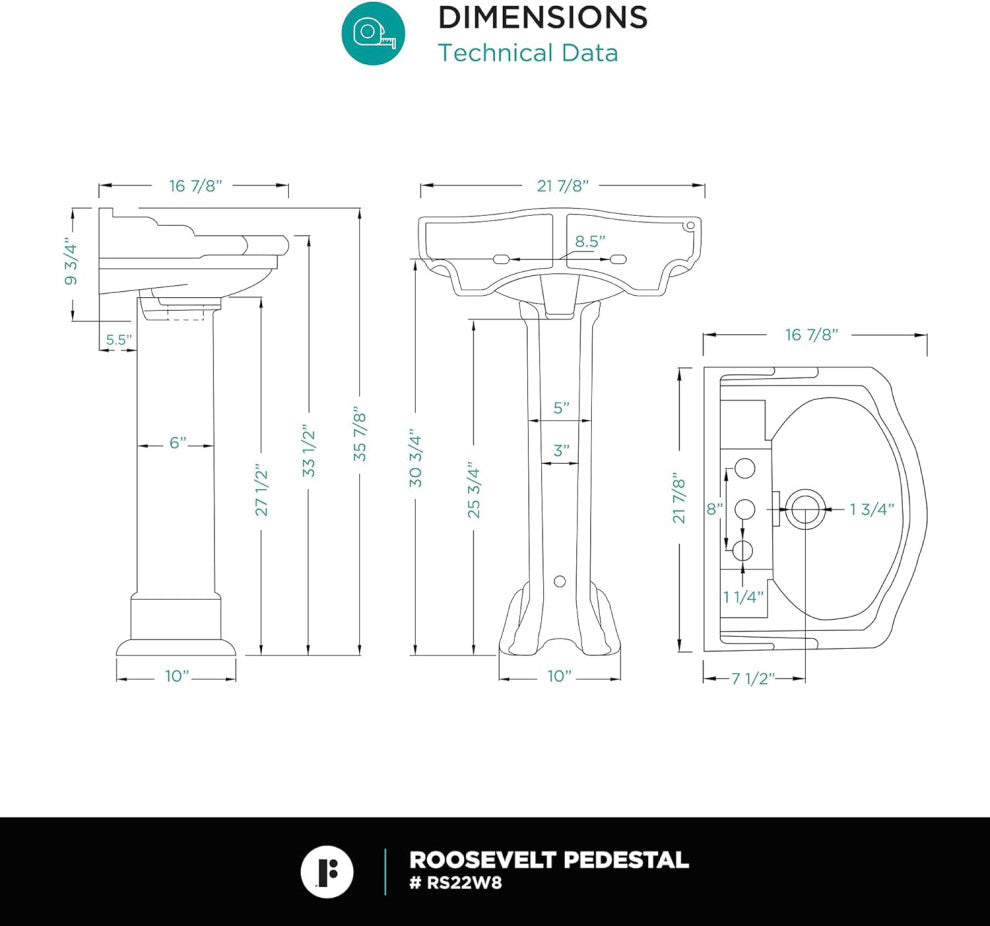 DIMENSIONS
Technical Data

16 7/8"
9 3/4"
5.5"
6"
27 1/2"
33 1/2"
35 7/8"
10"

21 7/8"
8.5"
30 3/4"
25 3/4"
5"
3"
10"

16 7/8"
21 7/8"
8"
1 3/4"
1 1/4"
7 1/2"

ROOSEVELT PEDESTAL
# RS22W8