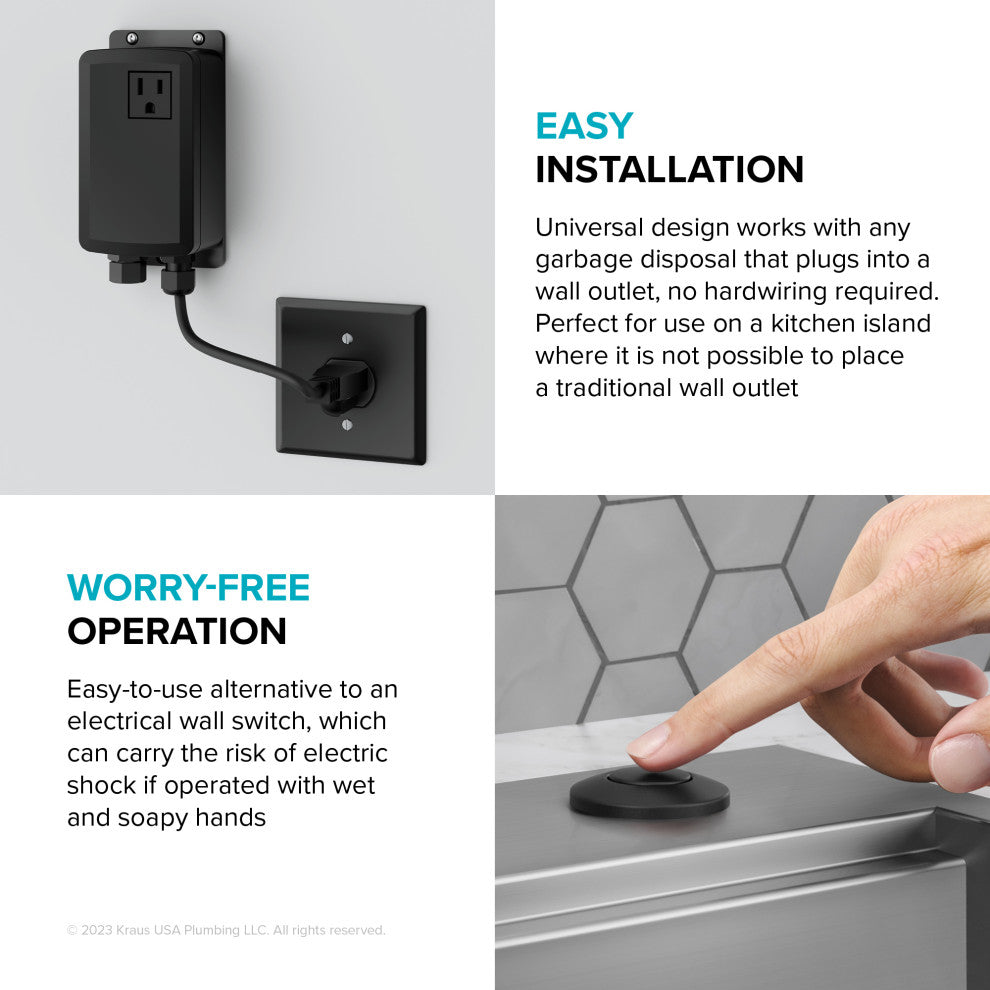 EASY
INSTALLATION

Universal design works with any garbage disposal that plugs into a wall outlet, no hardwiring required. Perfect for use on a kitchen island where it is not possible to place a traditional wall outlet

WORRY-FREE
OPERATION

Easy-to-use alternative to an electrical wall switch, which can carry the risk of electric shock if operated with wet and soapy hands

© 2023 Kraus USA Plumbing LLC. All rights reserved.