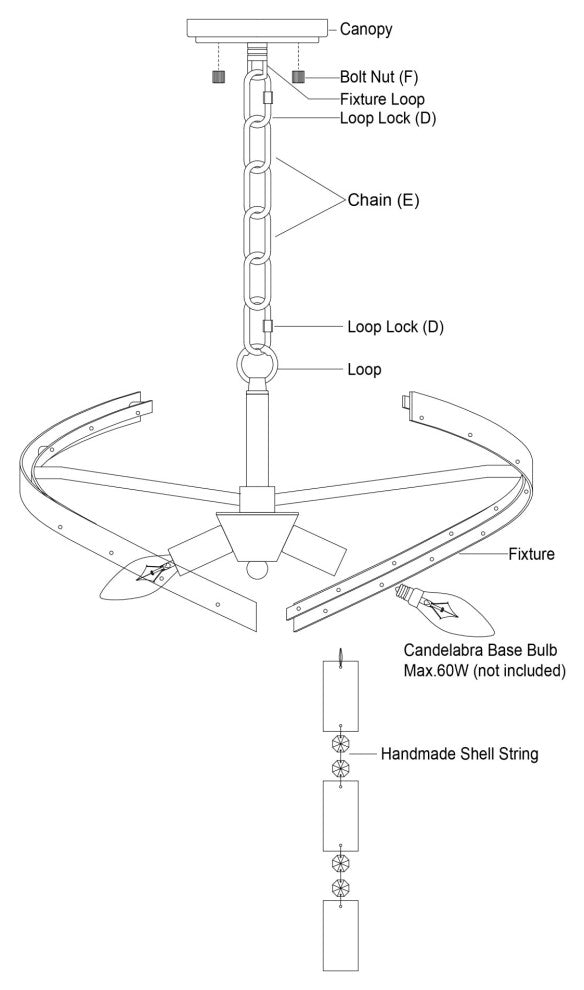 Canopy
Bolt Nut (F)
Fixture Loop
Loop Lock (D)
Chain (E)
Loop Lock (D)
Loop
Fixture
Candelabra Base Bulb
Max.60W (not included)
Handmade Shell String