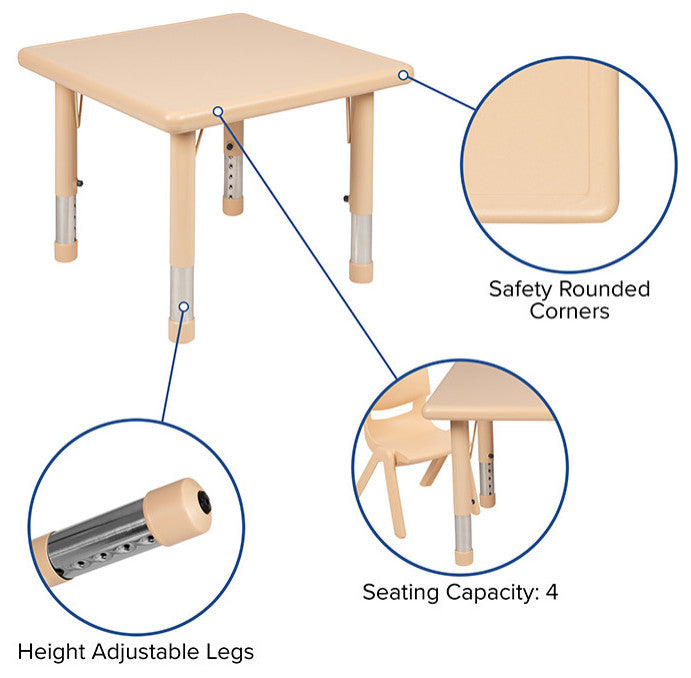 Safety Rounded Corners

Seating Capacity: 4

Height Adjustable Legs