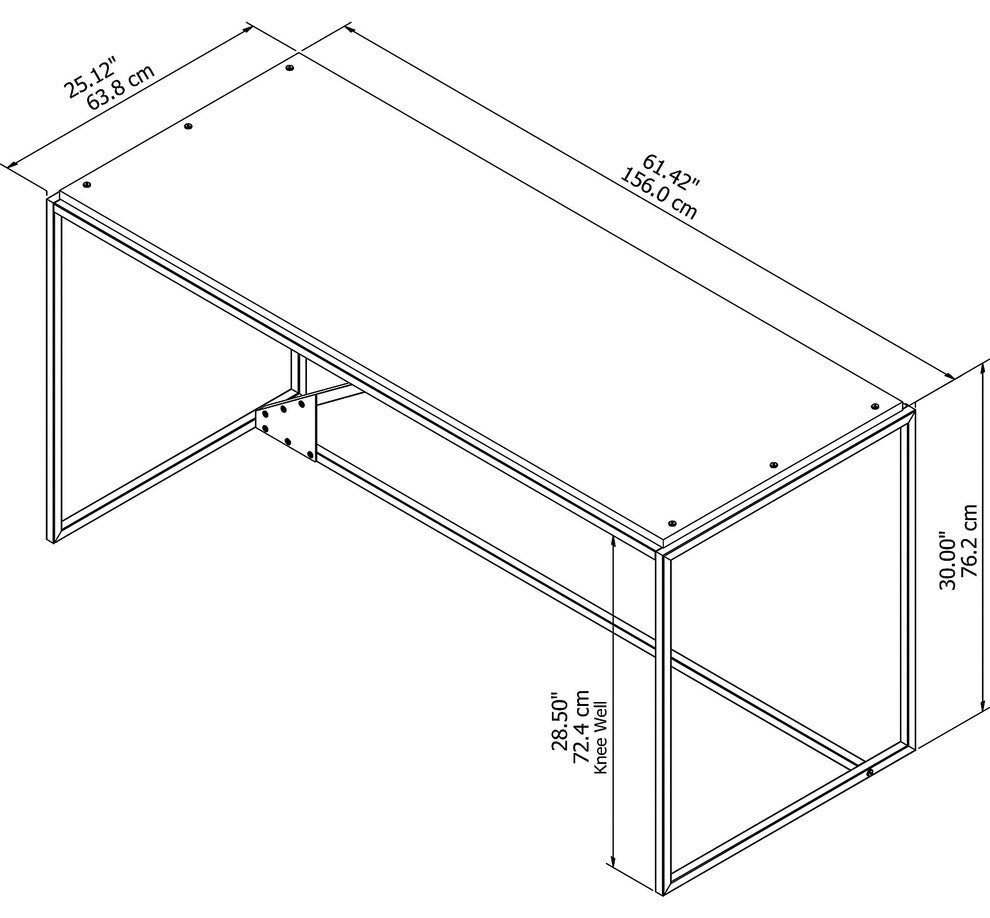 25.12"
63.8 cm

61.42"
156.0 cm

30.00"
76.2 cm

28.50"
72.4 cm
Knee Well