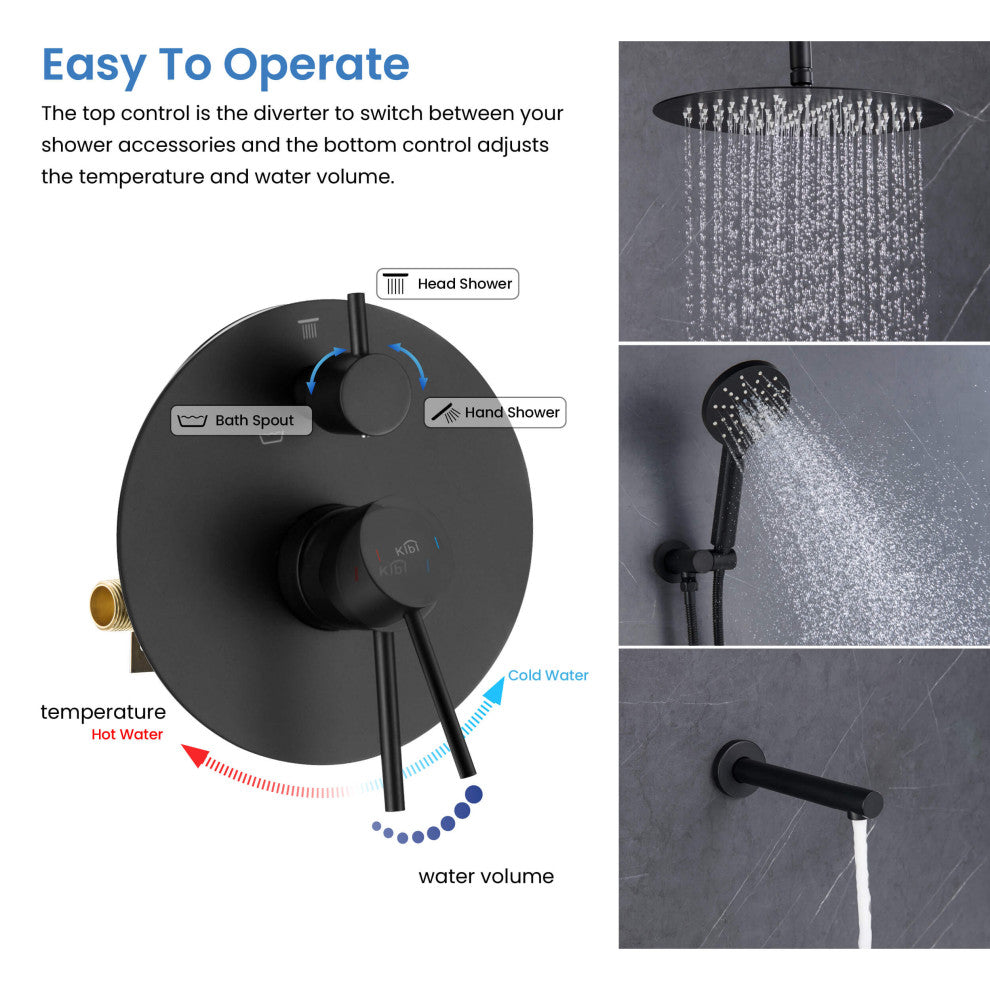 Easy To Operate

The top control is the diverter to switch between your shower accessories and the bottom control adjusts the temperature and water volume.

Head Shower

Bath Spout

Hand Shower

KIBI

KIBI

Cold Water

temperature

Hot Water

water volume