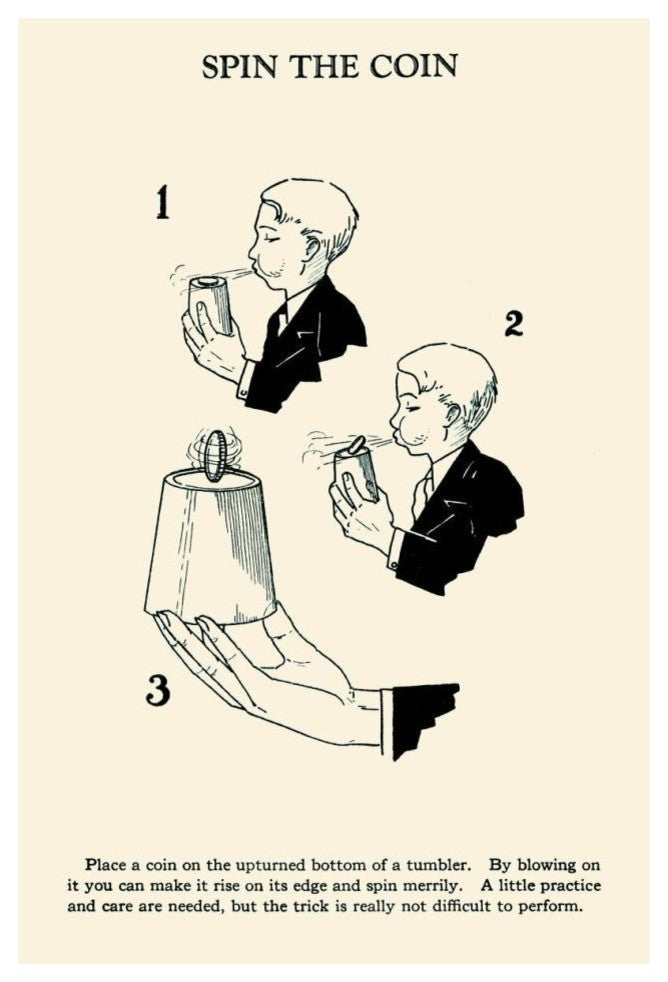 SPIN THE COIN

1

2

3

Place a coin on the upturned bottom of a tumbler. By blowing on it you can make it rise on its edge and spin merrily. A little practice and care are needed, but the trick is really not difficult to perform.