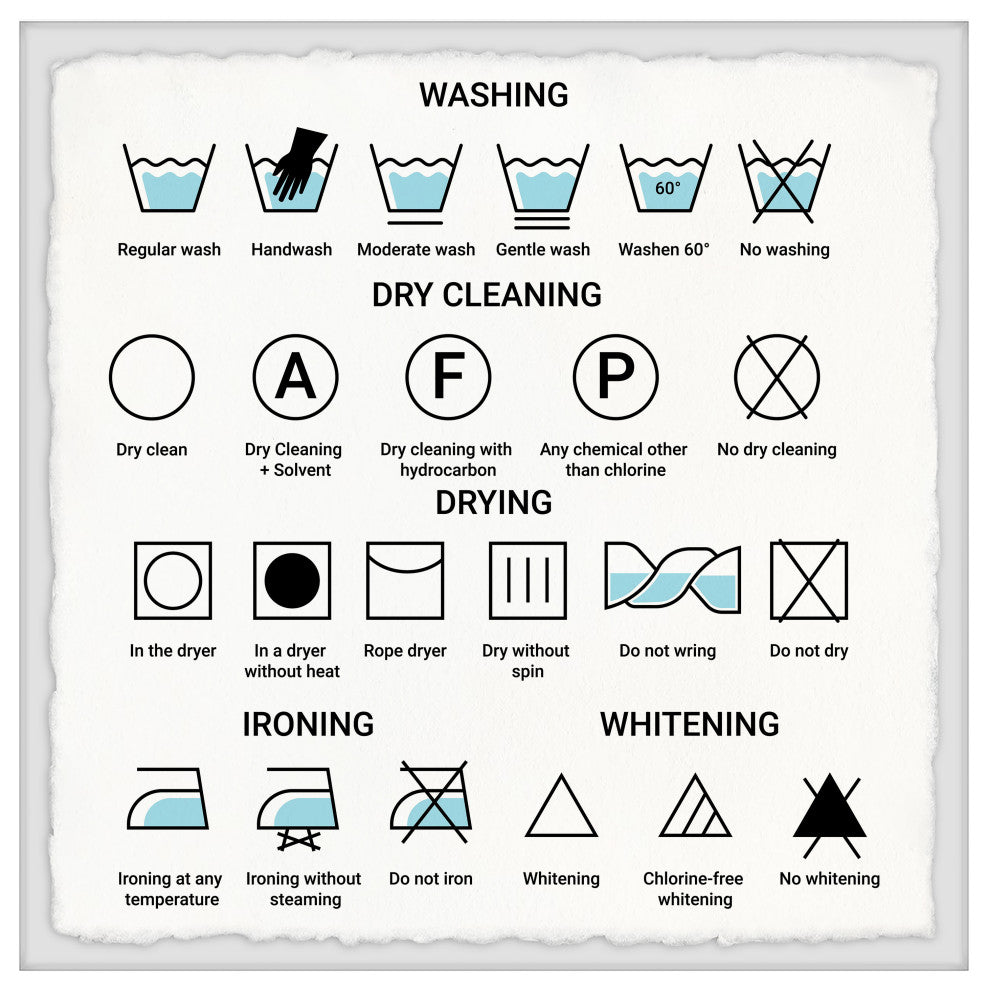 WASHING

60°

Regular wash Handwash Moderate wash Gentle wash Washen 60° No washing

DRY CLEANING

A F P

Dry clean

Dry Cleaning + Solvent

Dry cleaning with hydrocarbon

Any chemical other than chlorine

No dry cleaning

DRYING

In the dryer

In a dryer without heat

Rope dryer

Dry without spin

Do not wring

Do not dry

IRONING

Ironing at any temperature

Ironing without steaming

Do not iron

WHITENING

Whitening

Chlorine-free whitening

No whitening