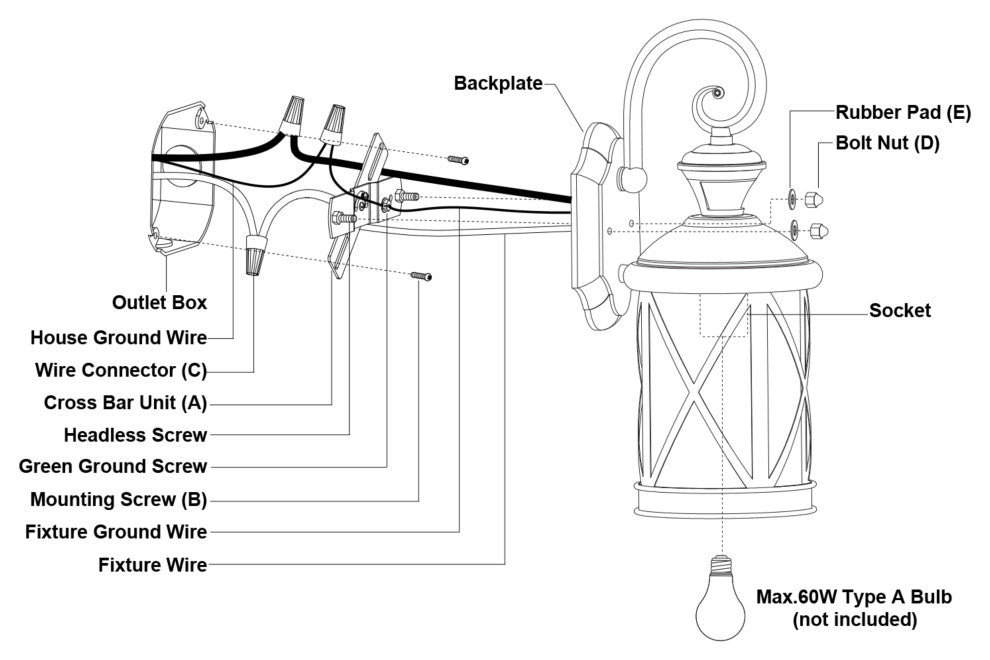 Backplate

Rubber Pad (E)

Bolt Nut (D)

Outlet Box

House Ground Wire

Wire Connector (C)

Cross Bar Unit (A)

Headless Screw

Green Ground Screw

Mounting Screw (B)

Fixture Ground Wire

Fixture Wire

Socket

Max.60W Type A Bulb
(not included)