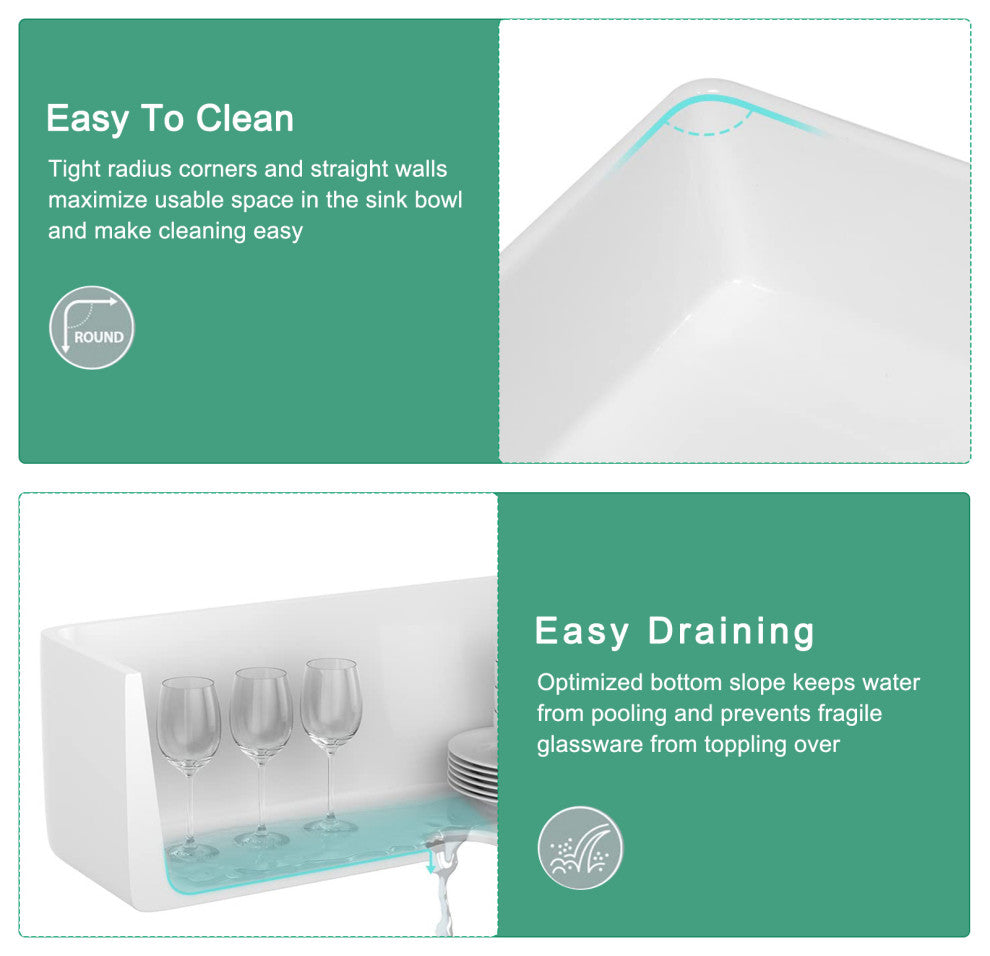 Easy To Clean

Tight radius corners and straight walls maximize usable space in the sink bowl and make cleaning easy

ROUND

Easy Draining

Optimized bottom slope keeps water from pooling and prevents fragile glassware from toppling over