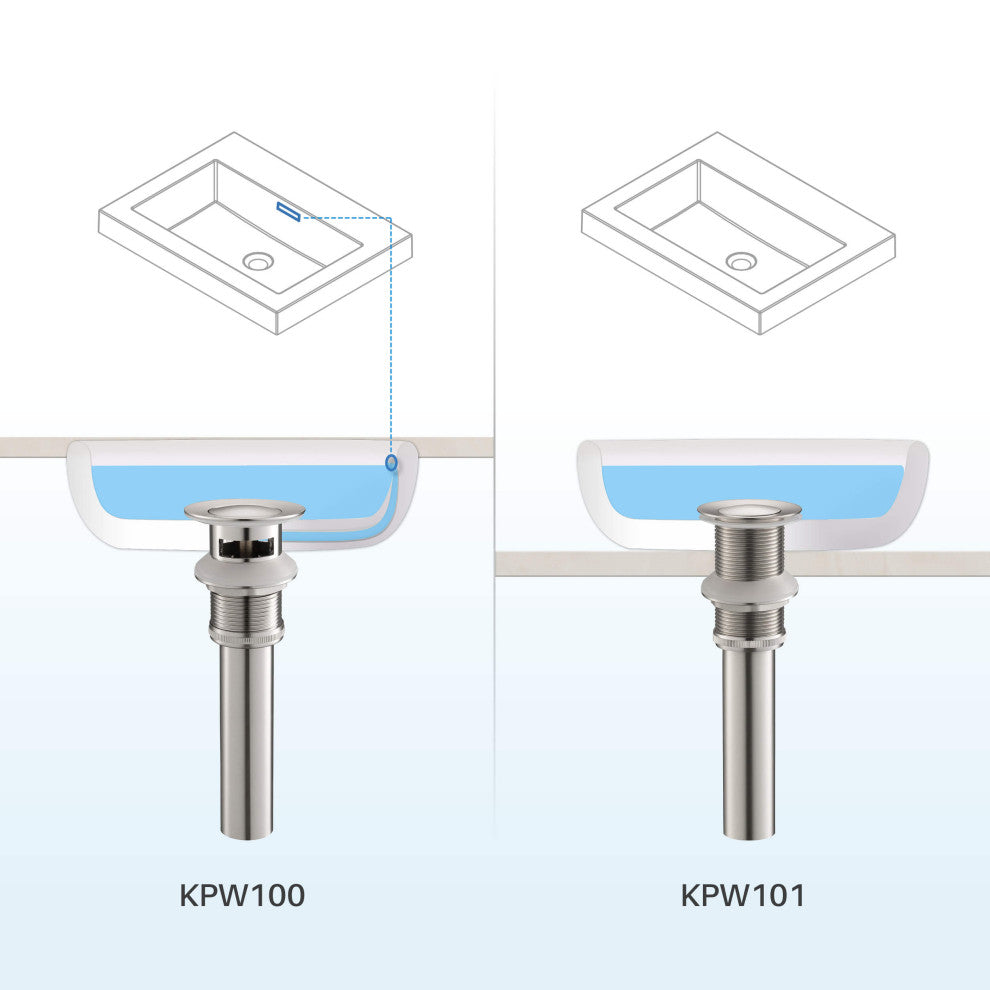 KPW100

KPW101