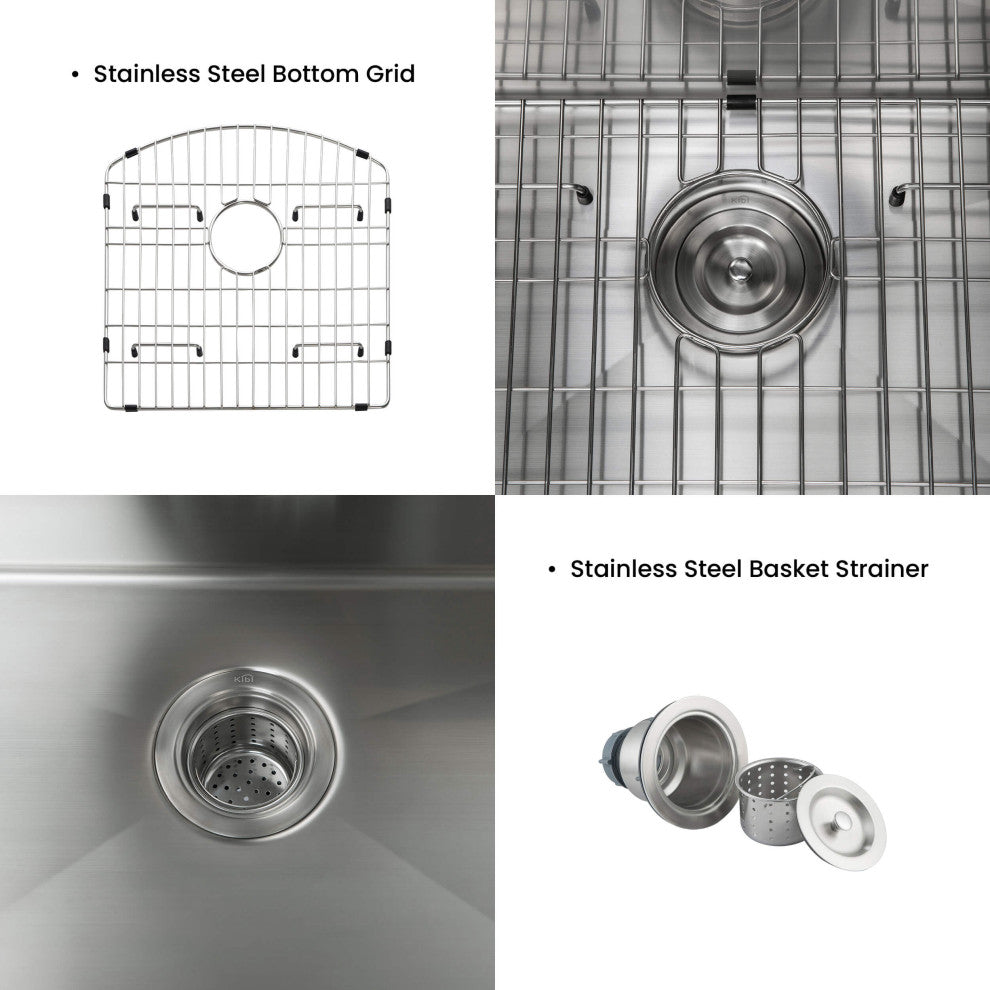 • Stainless Steel Bottom Grid

KIBI

KIBI

• Stainless Steel Basket Strainer