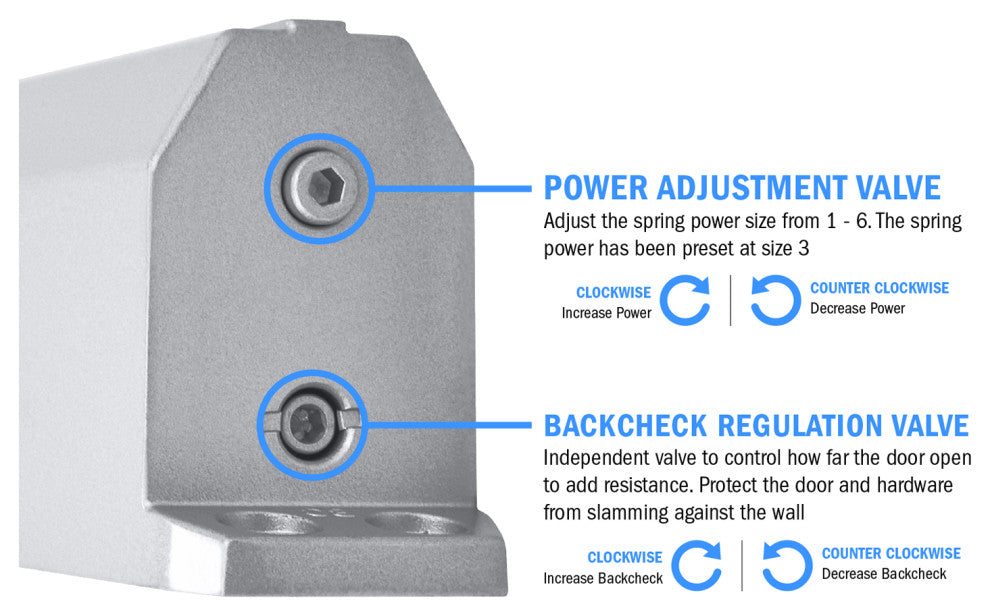 POWER ADJUSTMENT VALVE
Adjust the spring power size from 1 - 6. The spring power has been preset at size 3

CLOCKWISE
Increase Power

COUNTER CLOCKWISE
Decrease Power

BACKCHECK REGULATION VALVE
Independent valve to control how far the door open to add resistance. Protect the door and hardware from slamming against the wall

CLOCKWISE
Increase Backcheck

COUNTER CLOCKWISE
Decrease Backcheck