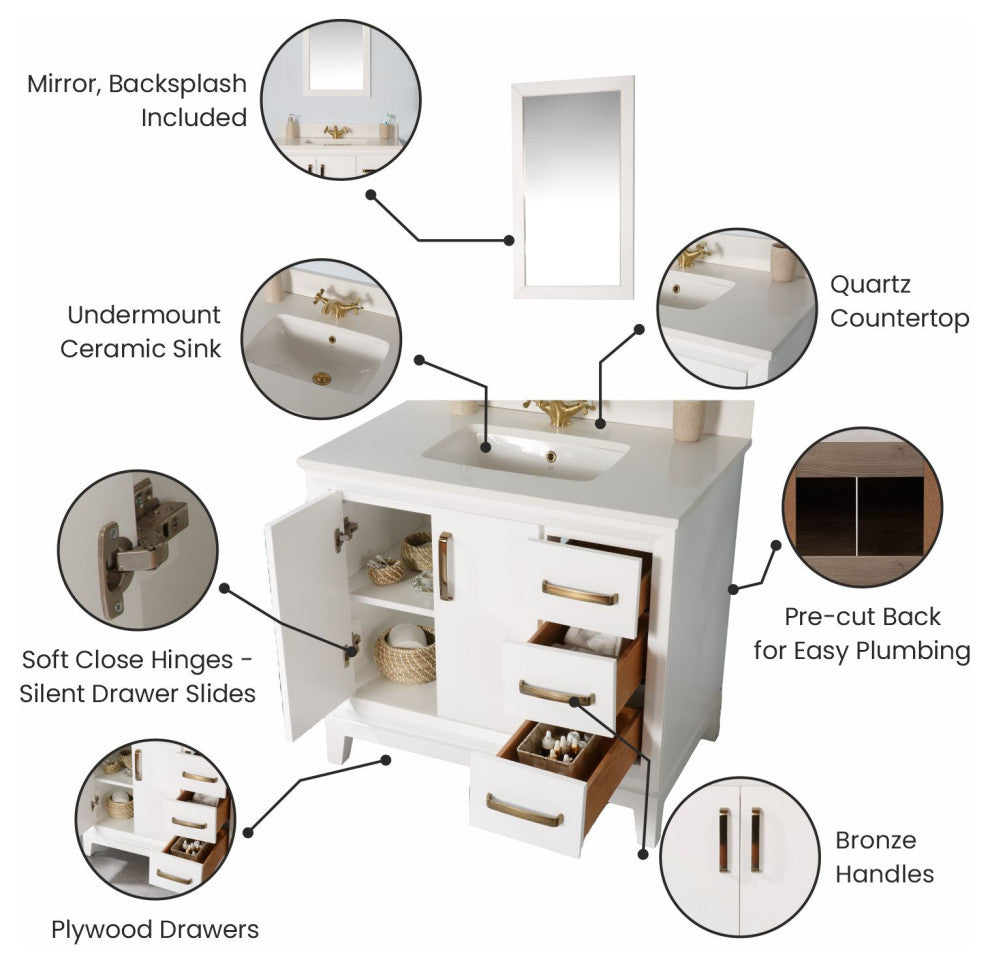 Mirror, Backsplash Included

Undermount Ceramic Sink

Quartz Countertop

Soft Close Hinges - Silent Drawer Slides

Pre-cut Back for Easy Plumbing

Plywood Drawers

Bronze Handles