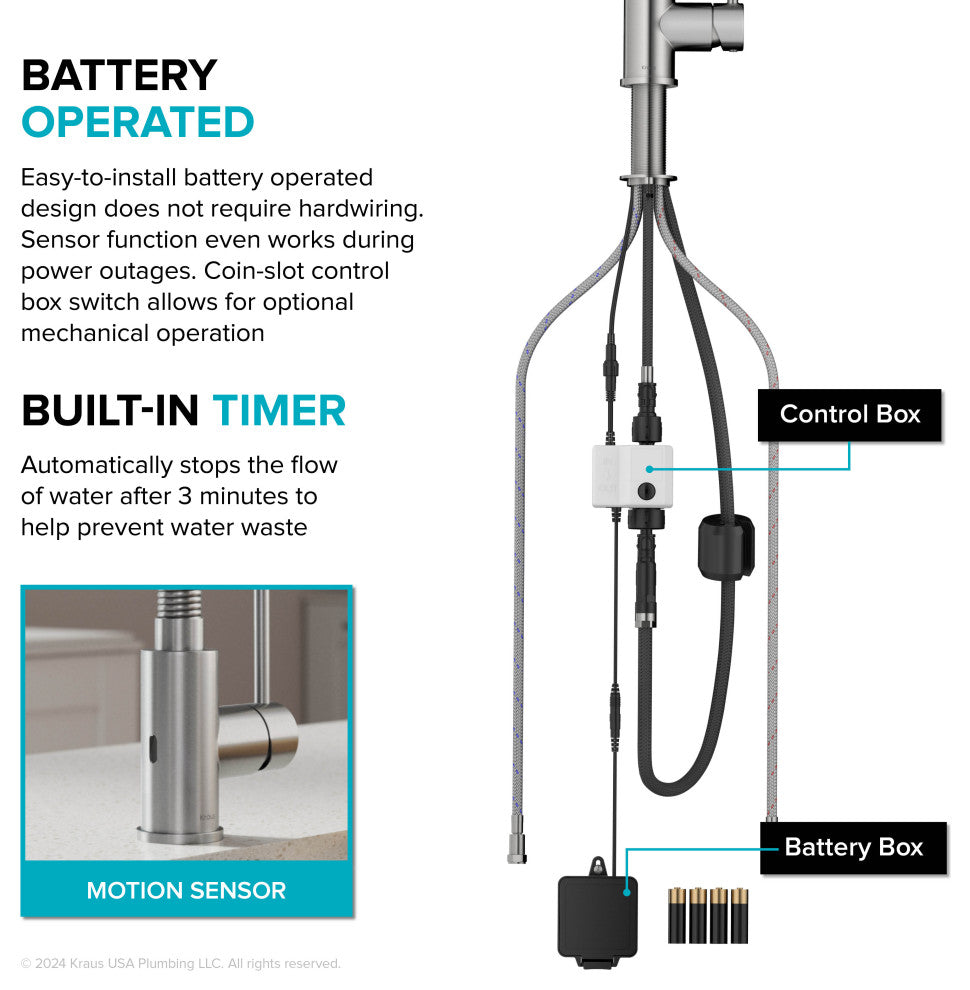 BATTERY OPERATED

Easy-to-install battery operated design does not require hardwiring. Sensor function even works during power outages. Coin-slot control box switch allows for optional mechanical operation

BUILT-IN TIMER

Automatically stops the flow of water after 3 minutes to help prevent water waste

MOTION SENSOR

Control Box

Battery Box

© 2024 Kraus USA Plumbing LLC. All rights reserved.