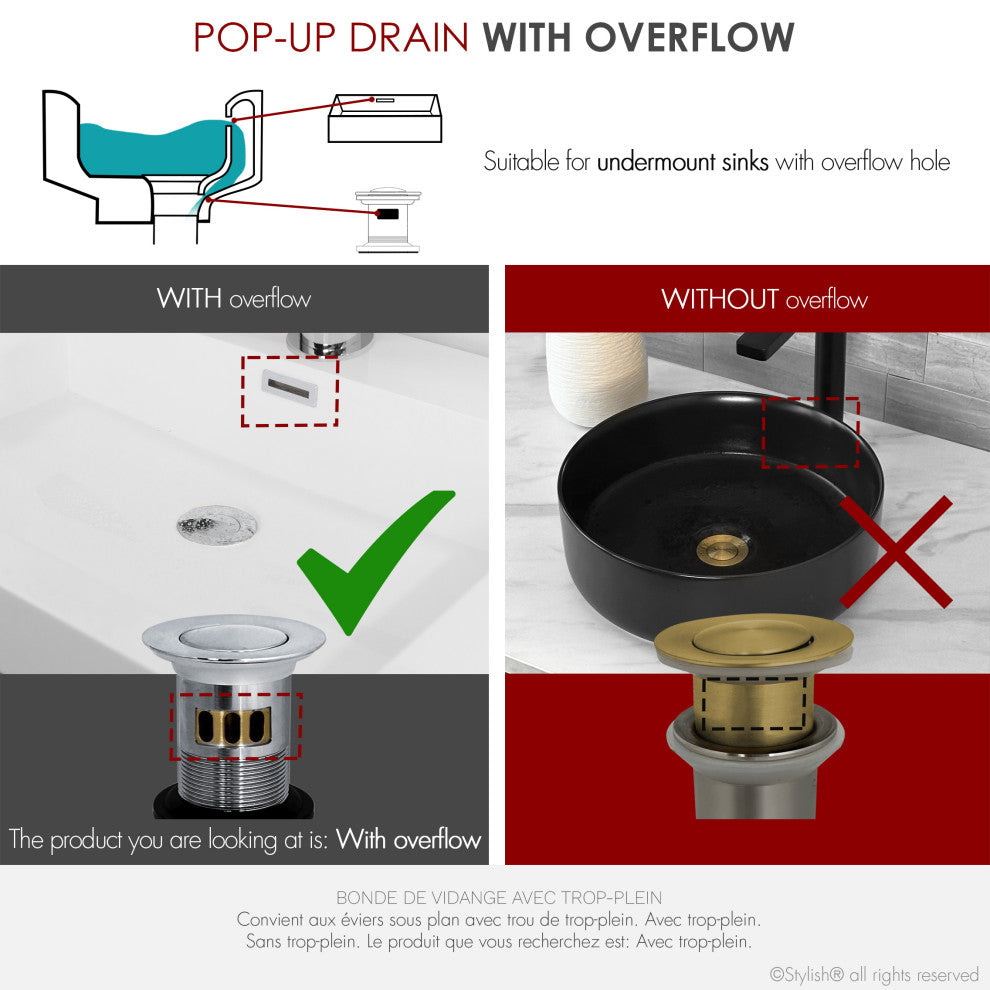 POP-UP DRAIN WITH OVERFLOW

Suitable for undermount sinks with overflow hole

WITH overflow

The product you are looking at is: With overflow

WITHOUT overflow

BONDE DE VIDANGE AVEC TROP-PLEIN
Convient aux éviers sous plan avec trou de trop-plein. Avec trop-plein.
Sans trop-plein. Le produit que vous recherchez est: Avec trop-plein.

©Stylish® all rights reserved