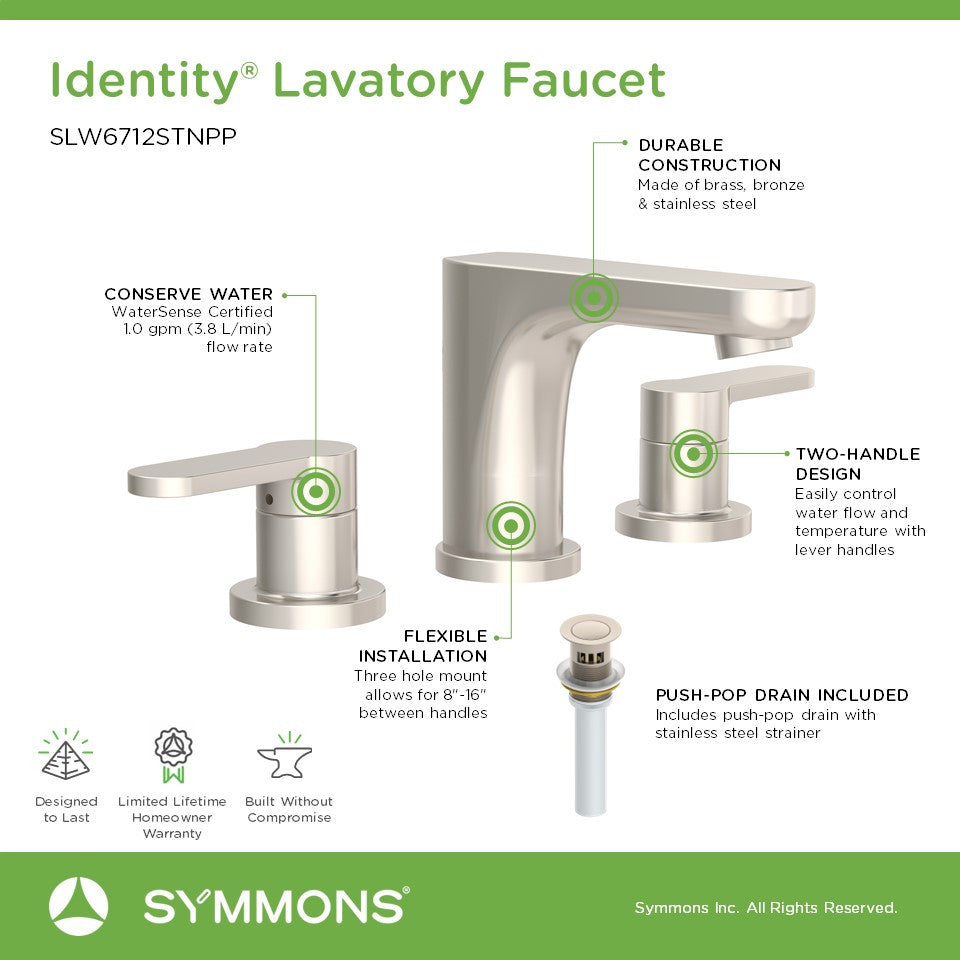 Identity® Lavatory Faucet

SLW6712STNPP

DURABLE CONSTRUCTION
Made of brass, bronze & stainless steel

CONSERVE WATER
WaterSense Certified 1.0 gpm (3.8 L/min) flow rate

TWO-HANDLE DESIGN
Easily control water flow and temperature with lever handles

FLEXIBLE INSTALLATION
Three hole mount allows for 8"-16" between handles

PUSH-POP DRAIN INCLUDED
Includes push-pop drain with stainless steel strainer

Designed to Last

Limited Lifetime Homeowner Warranty

Built Without Compromise

SYMMONS®

Symmons Inc. All Rights Reserved.